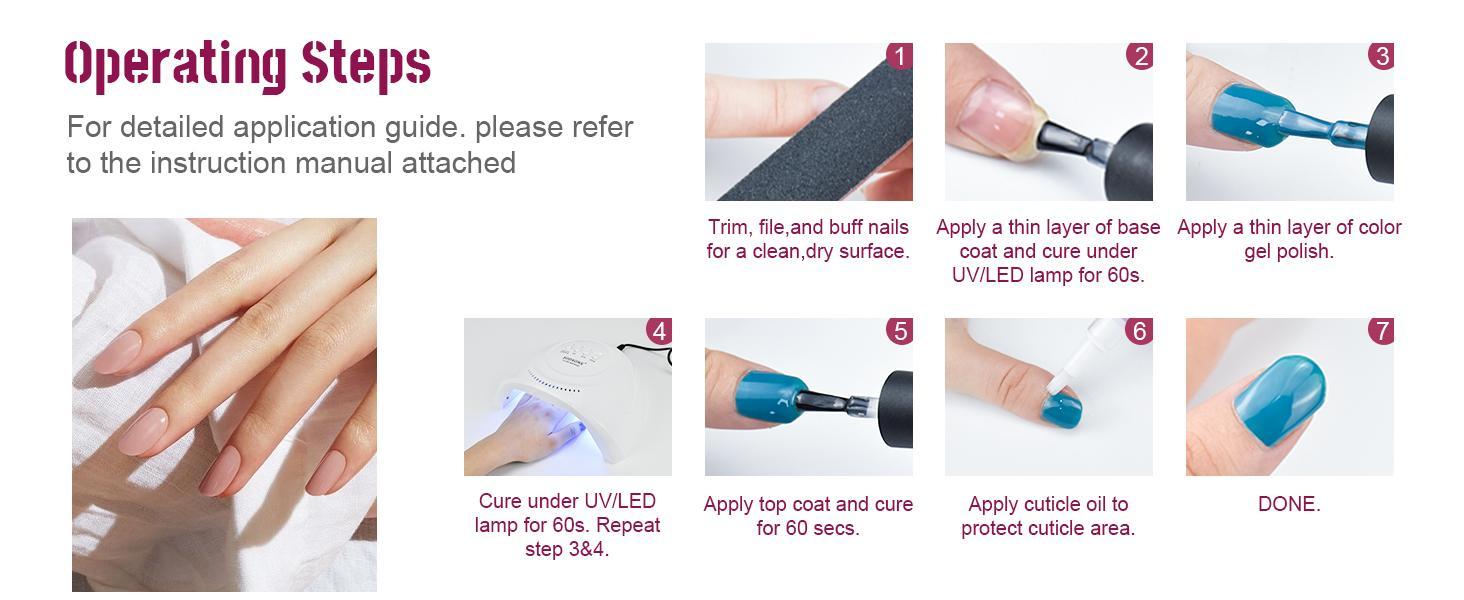 Operating Steps

For detailed application guide. please refer to the instruction manual attached

1
Trim, file,and buff nails for a clean,dry surface.

2
Apply a thin layer of base coat and cure under UV/LED lamp for 60s.

3
Apply a thin layer of color gel polish.

4
Cure under UV/LED lamp for 60s. Repeat step 3&4.

5
Apply top coat and cure for 60 secs.

6
Apply cuticle oil to protect cuticle area.

7
DONE.