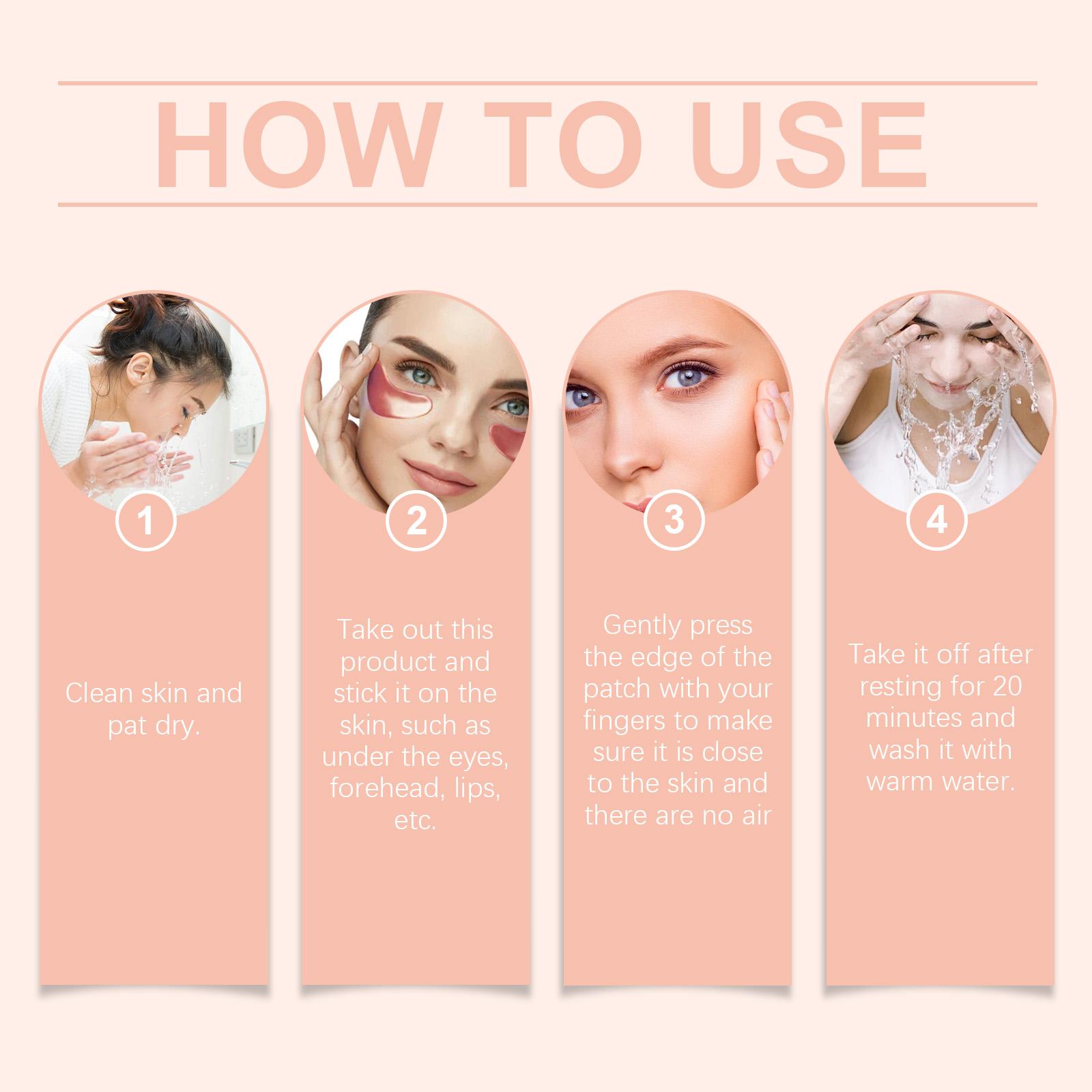 HOW TO USE

1

Clean skin and pat dry.

2

Take out this product and stick it on the skin, such as under the eyes, forehead, lips, etc.

3

Gently press the edge of the patch with your fingers to make sure it is close to the skin and there are no air

4

Take it off after resting for 20 minutes and wash it with warm water.