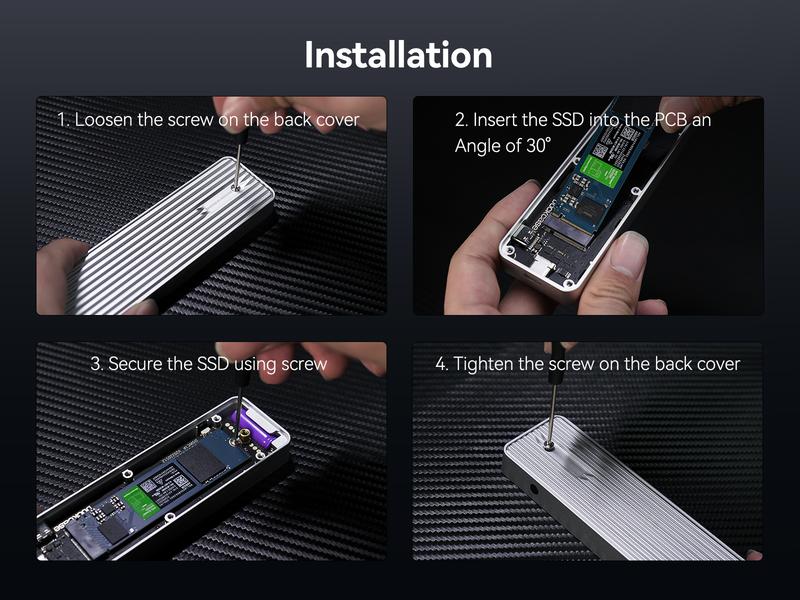 Installation

1. Loosen the screw on the back cover

2. Insert the SSD into the PCB an Angle of 30°

3. Secure the SSD using screw

4. Tighten the screw on the back cover