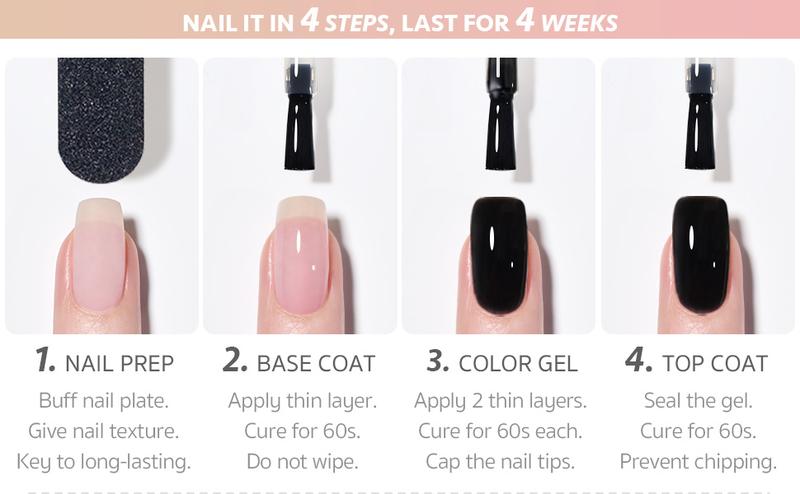 NAIL IT IN 4 STEPS, LAST FOR 4 WEEKS

1. NAIL PREP
Buff nail plate.
Give nail texture.
Key to long-lasting.

2. BASE COAT
Apply thin layer.
Cure for 60s.
Do not wipe.

3. COLOR GEL
Apply 2 thin layers.
Cure for 60s each.
Cap the nail tips.

4. TOP COAT
Seal the gel.
Cure for 60s.
Prevent chipping.