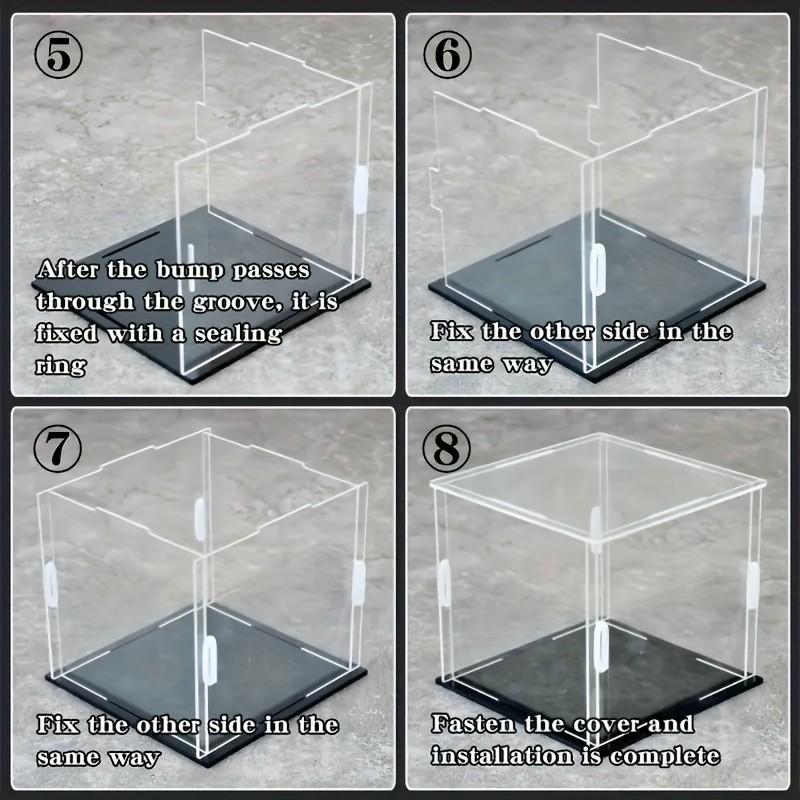 ⑤

After the bump passes through the groove, it is fixed with a sealing ring

⑥

Fix the other side in the same way

⑦

Fix the other side in the same way

⑧

Fasten the cover and installation is complete