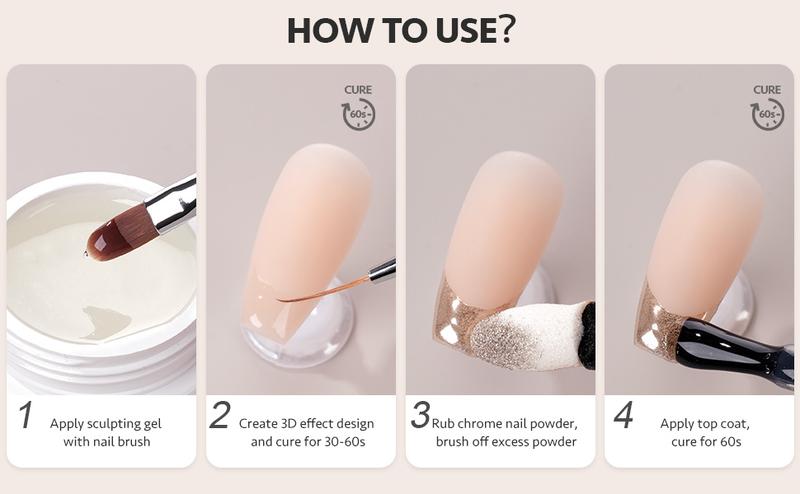 HOW TO USE?

1 Apply sculpting gel with nail brush

CURE 60s

2 Create 3D effect design and cure for 30-60s

3 Rub chrome nail powder, brush off excess powder

CURE 60s

4 Apply top coat, cure for 60s