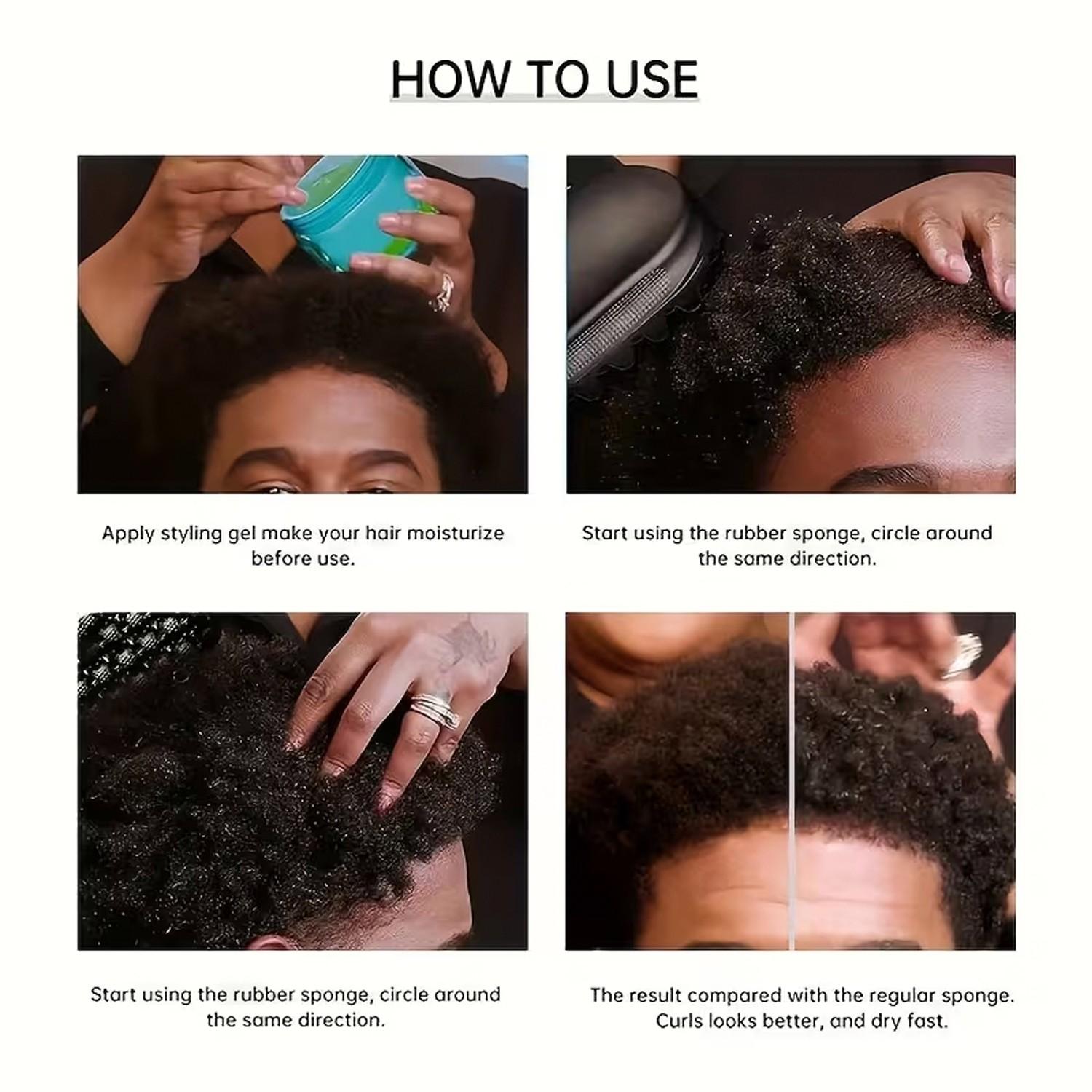 HOW TO USE

Apply styling gel make your hair moisturize before use.

Start using the rubber sponge, circle around the same direction.

Start using the rubber sponge, circle around the same direction.

The result compared with the regular sponge. Curls looks better, and dry fast.