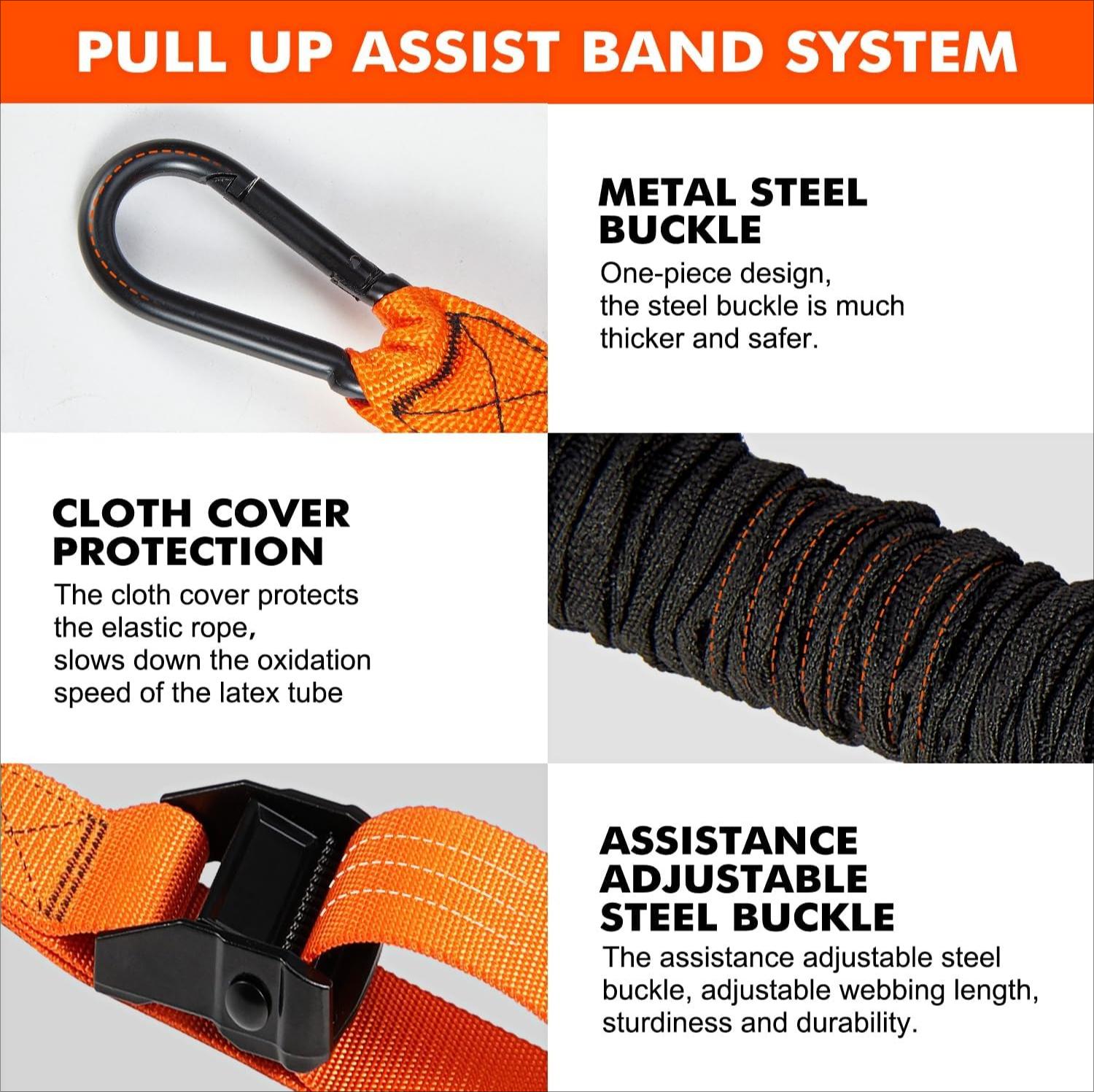 PULL UP ASSIST BAND SYSTEM

METAL STEEL BUCKLE

One-piece design, the steel buckle is much thicker and safer.

CLOTH COVER PROTECTION

The cloth cover protects the elastic rope, slows down the oxidation speed of the latex tube

ASSISTANCE ADJUSTABLE STEEL BUCKLE

The assistance adjustable steel buckle, adjustable webbing length, sturdiness and durability.