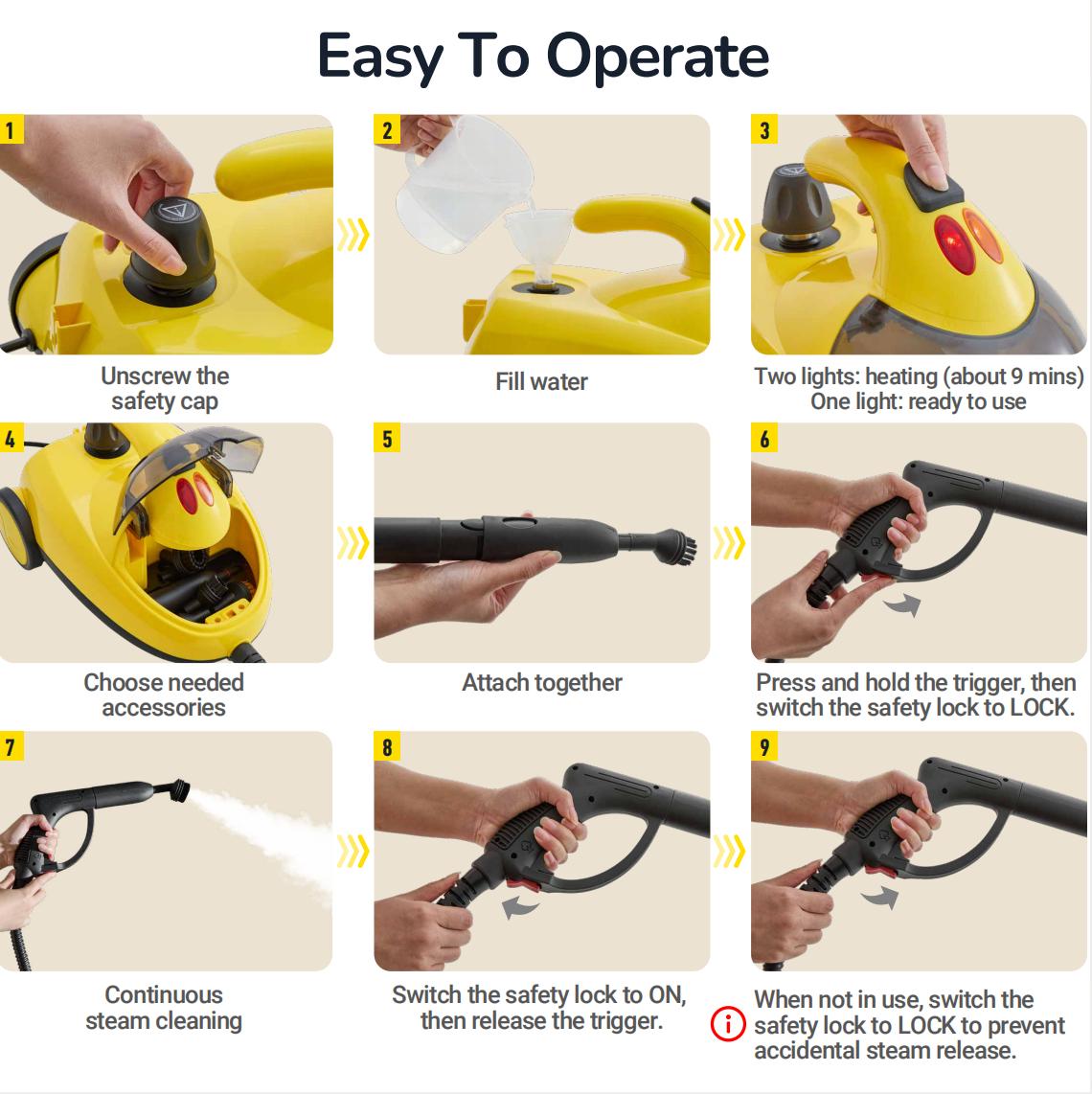 Easy To Operate

1

Unscrew the safety cap

2

Fill water

3

Two lights: heating (about 9 mins)
One light: ready to use

4

Choose needed accessories

5

Attach together

6

Press and hold the trigger, then switch the safety lock to LOCK.

7

Continuous steam cleaning

8

Switch the safety lock to ON, then release the trigger.

9

When not in use, switch the safety lock to LOCK to prevent accidental steam release.