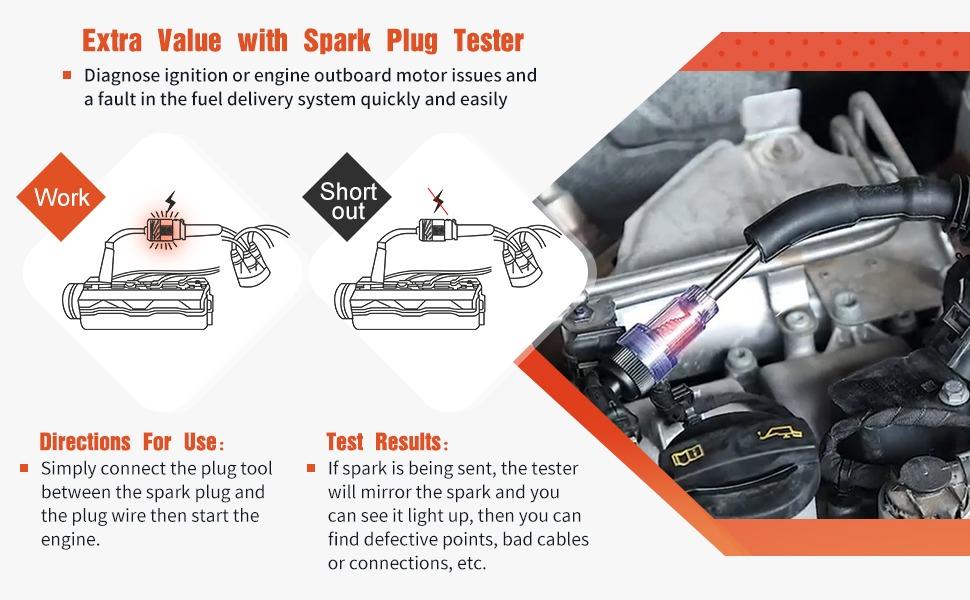 Extra Value with Spark Plug Tester

Diagnose ignition or engine outboard motor issues and a fault in the fuel delivery system quickly and easily

Work

Short out

Directions For Use:

Simply connect the plug tool between the spark plug and the plug wire then start the engine.

Test Results:

If spark is being sent, the tester will mirror the spark and you can see it light up, then you can find defective points, bad cables or connections, etc.