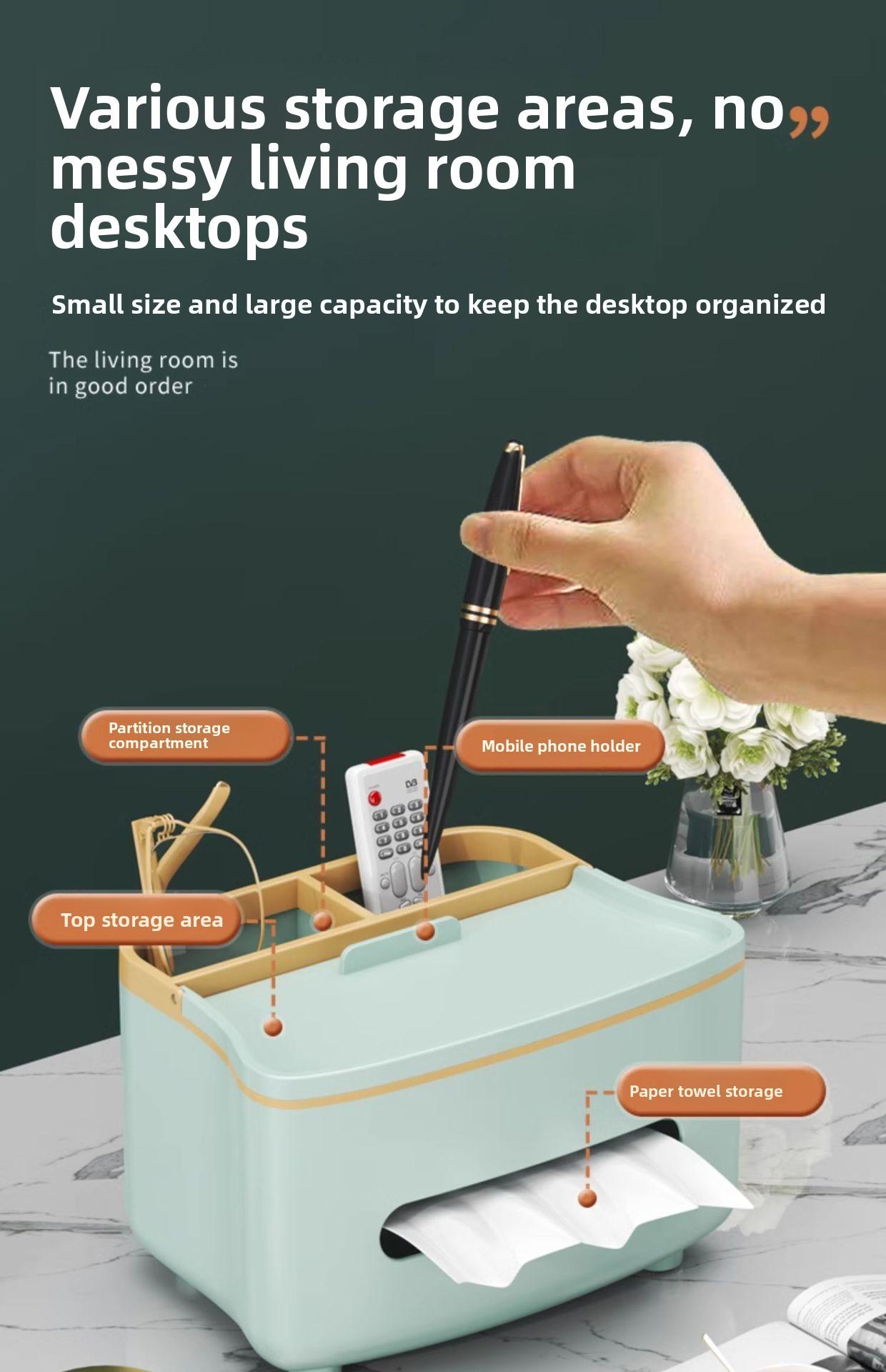 Various storage areas, no,, messy living room desktops

Small size and large capacity to keep the desktop organized

The living room is in good order

Partition storage compartment

Mobile phone holder

DVB

Top storage area

Paper towel storage