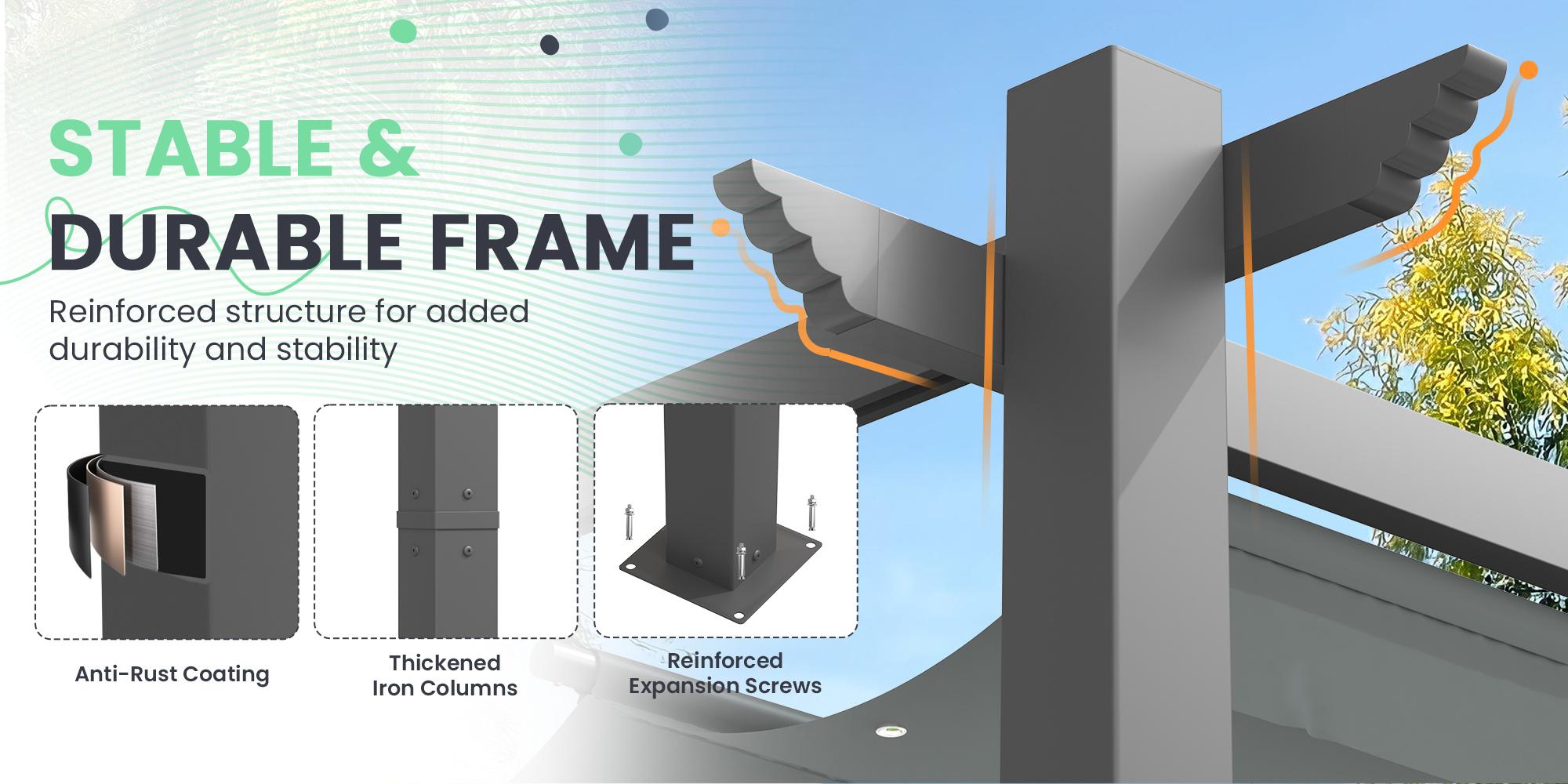 STABLE &
DURABLE FRAME

Reinforced structure for added durability and stability

Anti-Rust Coating

Thickened
Iron Columns

Reinforced
Expansion Screws