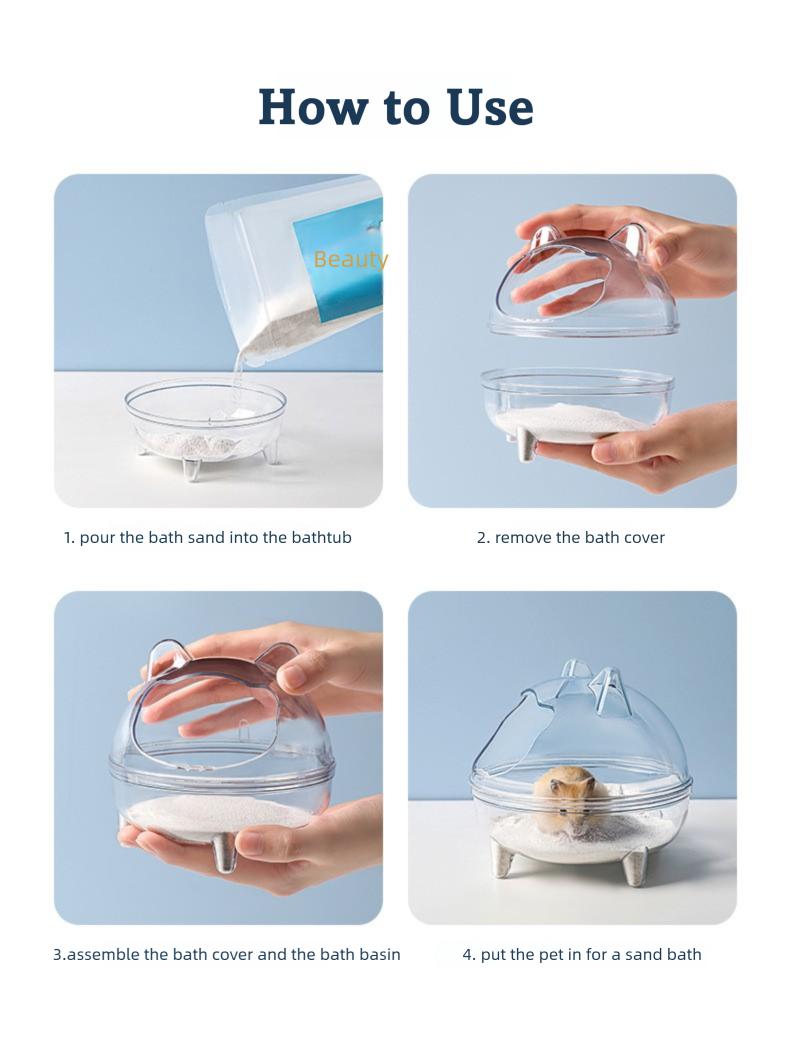 How to Use

Beauty

1. pour the bath sand into the bathtub

2. remove the bath cover

3.assemble the bath cover and the bath basin

4. put the pet in for a sand bath