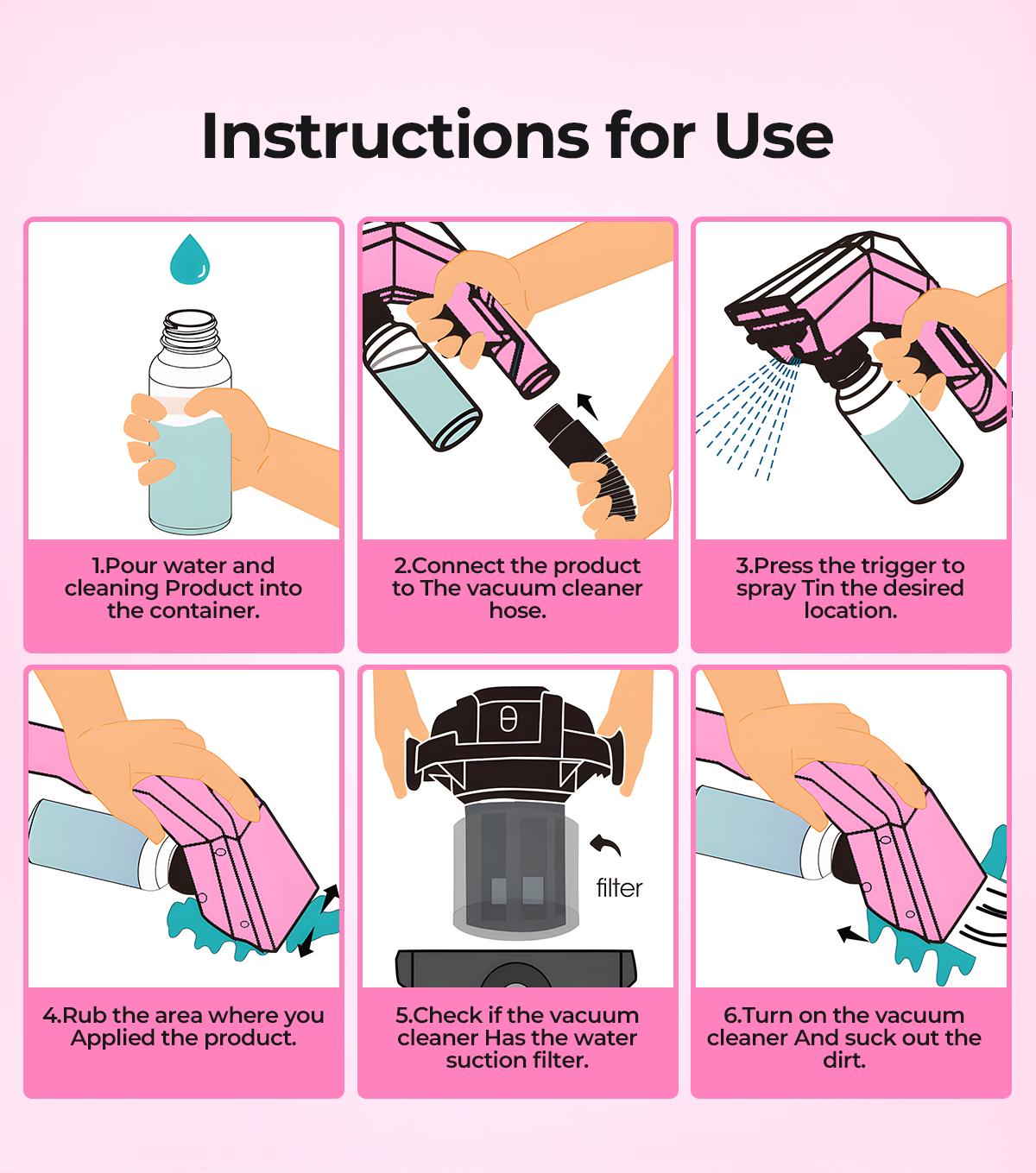 Instructions for Use

1.Pour water and cleaning Product into the container.

2.Connect the product to The vacuum cleaner hose.

3.Press the trigger to spray Tin the desired location.

4.Rub the area where you Applied the product.

filter

5.Check if the vacuum cleaner Has the water suction filter.

6.Turn on the vacuum cleaner And suck out the dirt.