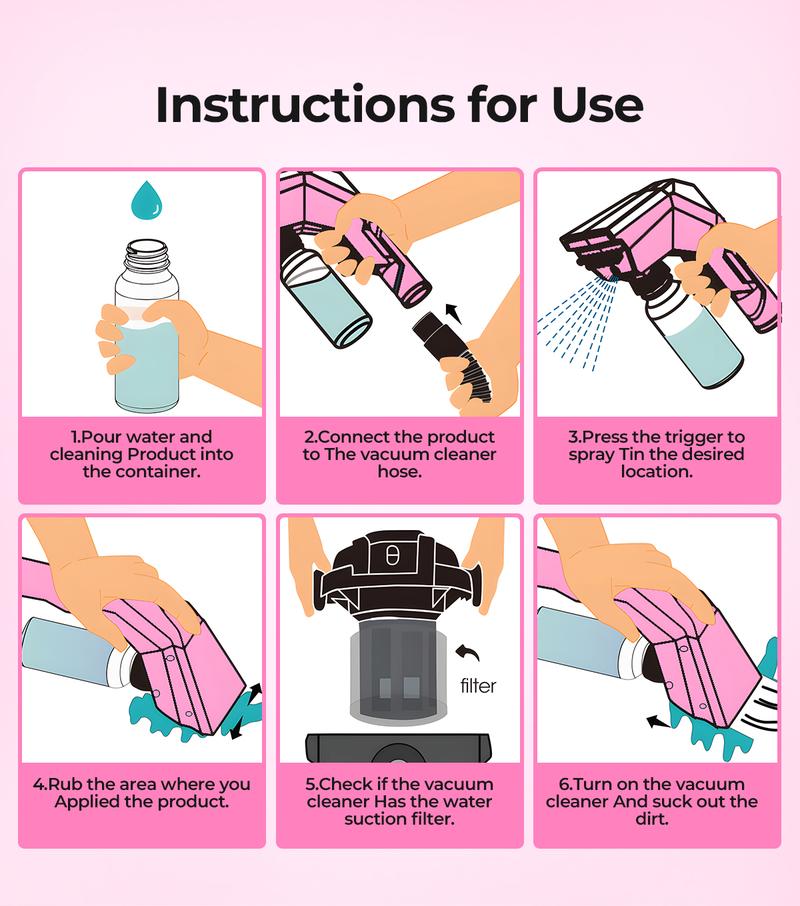 Instructions for Use

1.Pour water and cleaning Product into the container.

2.Connect the product to The vacuum cleaner hose.

3.Press the trigger to spray Tin the desired location.

4.Rub the area where you Applied the product.

filter

5.Check if the vacuum cleaner Has the water suction filter.

6.Turn on the vacuum cleaner And suck out the dirt.