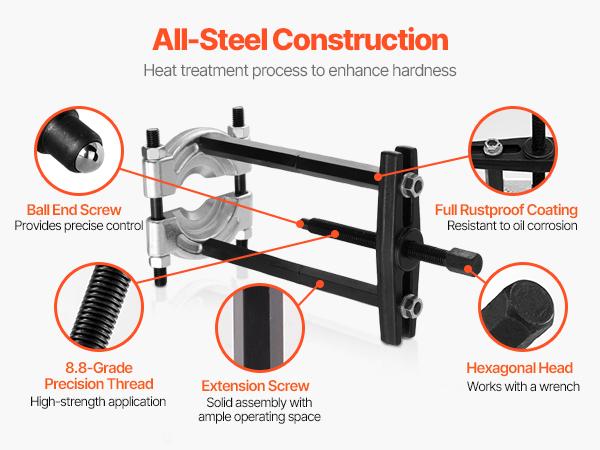 All-Steel Construction

Heat treatment process to enhance hardness

Ball End Screw
Provides precise control

Full Rustproof Coating
Resistant to oil corrosion

8.8-Grade
Precision Thread
High-strength application

Extension Screw
Solid assembly with ample operating space

Hexagonal Head
Works with a wrench