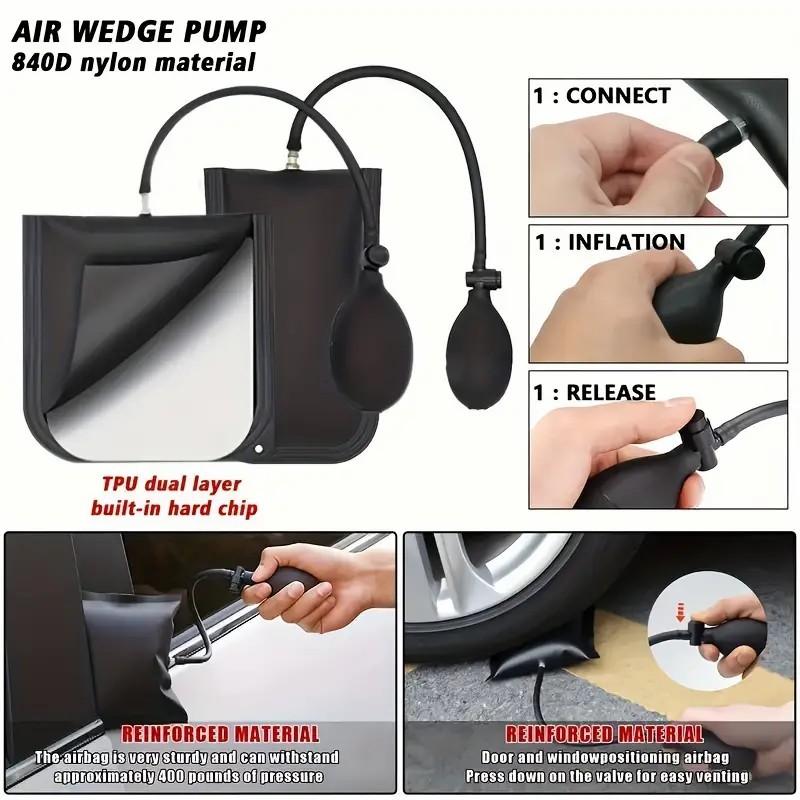 AIR WEDGE PUMP
840D nylon material

1 : CONNECT

1 : INFLATION

1 : RELEASE

TPU dual layer
built-in hard chip

REINFORCED MATERIAL
The airbag is very sturdy and can withstand approximately 400 pounds of pressure

REINFORCED MATERIAL
Door and windowpositioning airbag
Press down on the valve for easy venting