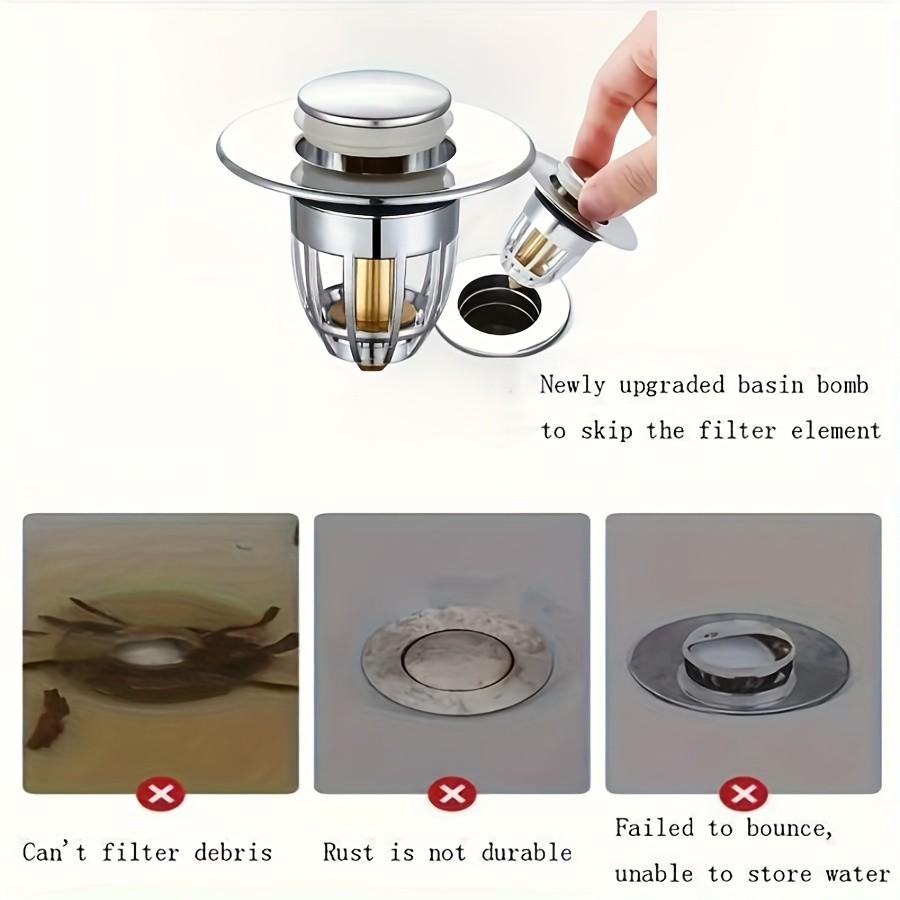 Newly upgraded basin bomb to skip the filter element

Can't filter debris

Rust is not durable

Failed to bounce, unable to store water