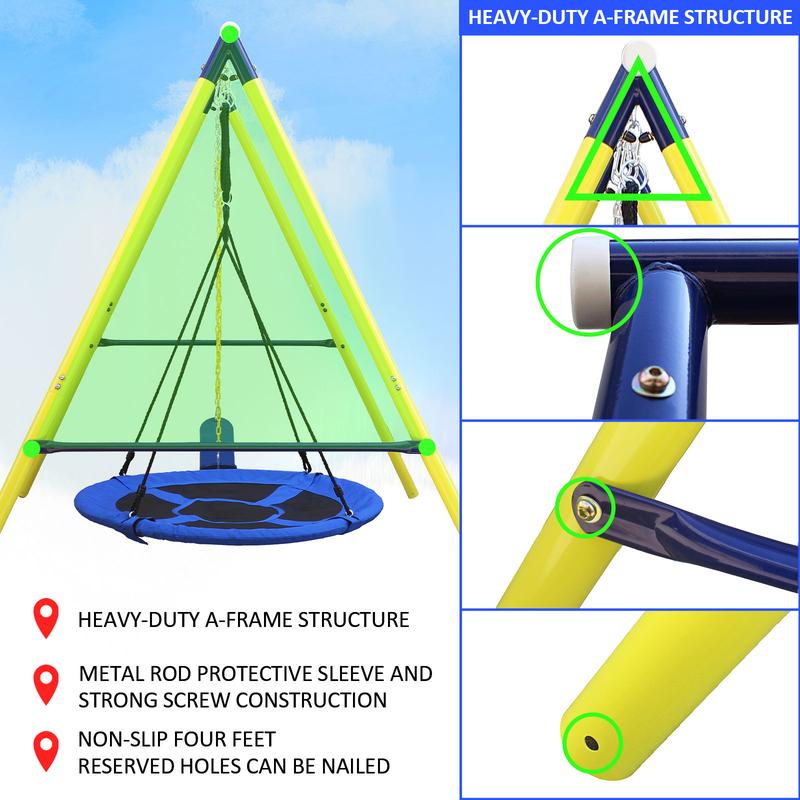 HEAVY-DUTY A-FRAME STRUCTURE

HEAVY-DUTY A-FRAME STRUCTURE

METAL ROD PROTECTIVE SLEEVE AND STRONG SCREW CONSTRUCTION

NON-SLIP FOUR FEET
RESERVED HOLES CAN BE NAILED