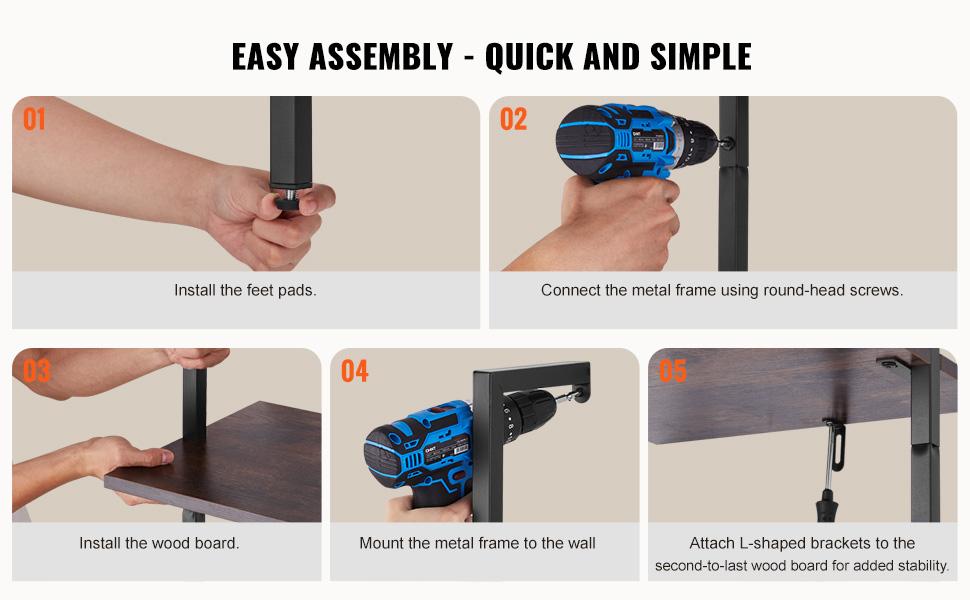 EASY ASSEMBLY - QUICK AND SIMPLE

01

Install the feet pads.

02

Connect the metal frame using round-head screws.

03

Install the wood board.

04

Mount the metal frame to the wall

05

Attach L-shaped brackets to the second-to-last wood board for added stability.