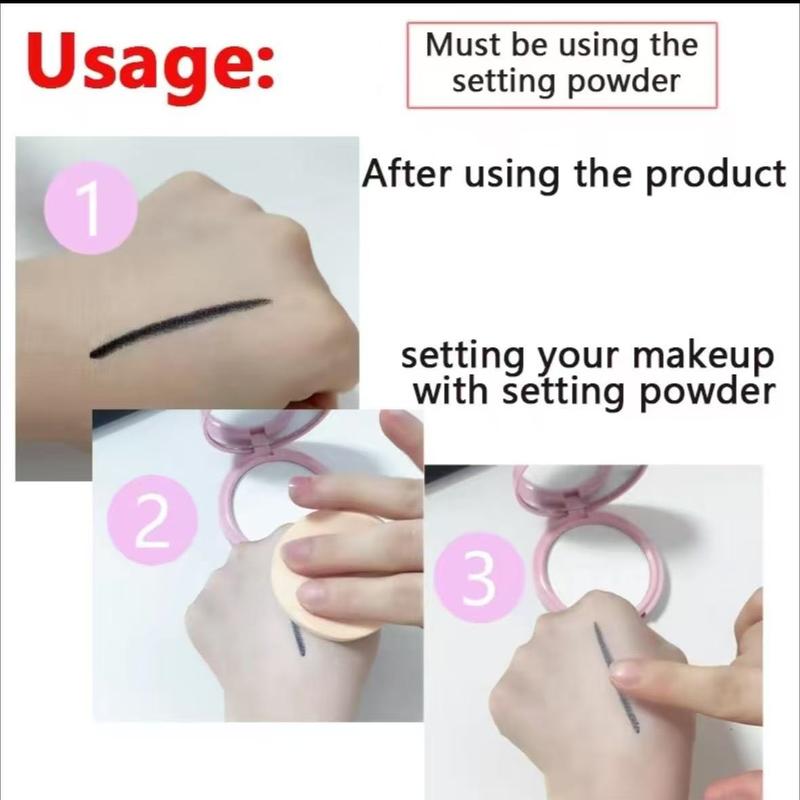 Usage:

Must be using the setting powder

1

After using the product

setting your makeup with setting powder

2

3