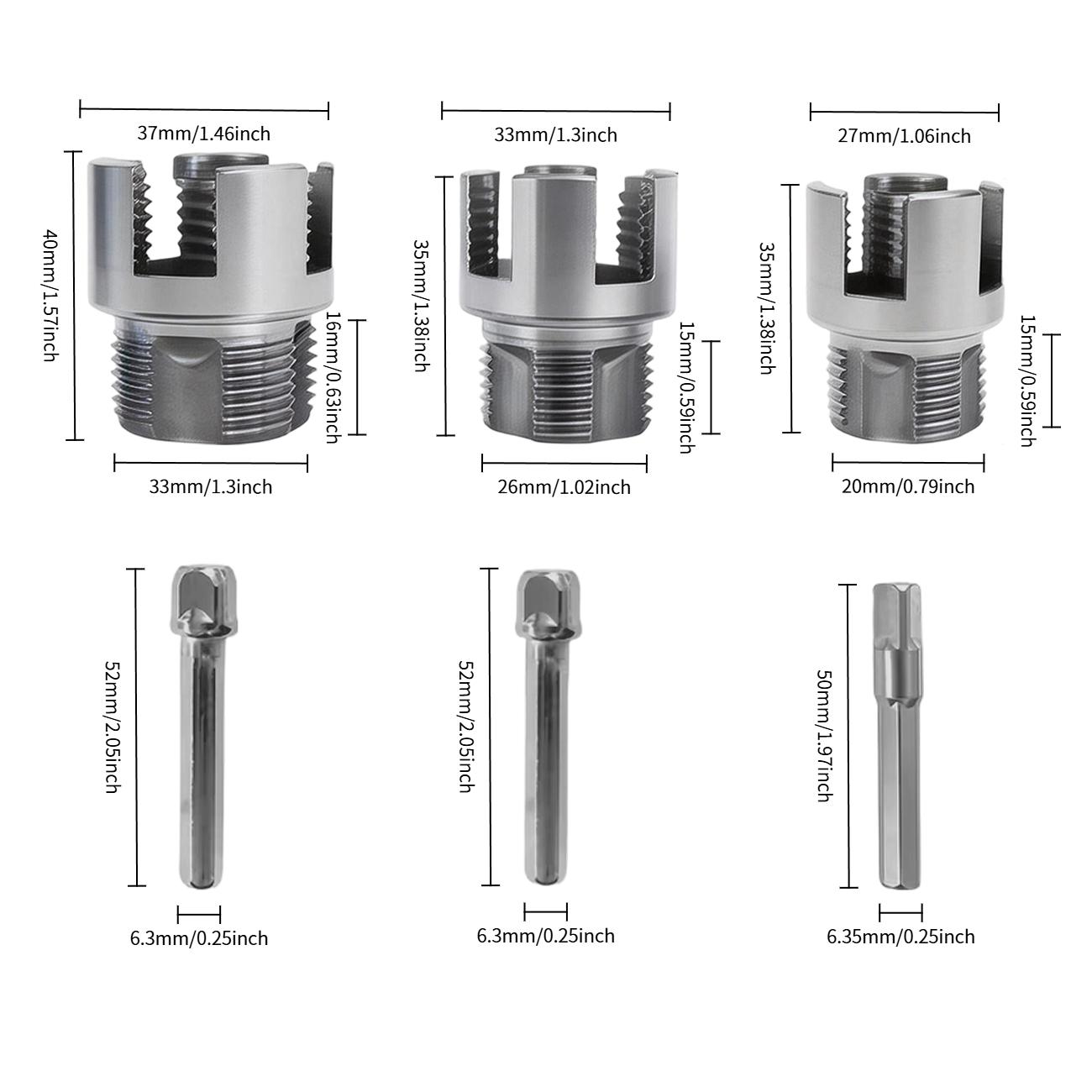 37mm/1.46inch
40mm/1.57inch
16mm/0.63inch
33mm/1.3inch

33mm/1.3inch
35mm/1.38inch
15mm/0.59inch
26mm/1.02inch

27mm/1.06inch
35mm/1.38inch
15mm/0.59inch
20mm/0.79inch

52mm/2.05inch
6.3mm/0.25inch

52mm/2.05inch
6.3mm/0.25inch

50mm/1.97inch
6.35mm/0.25inch