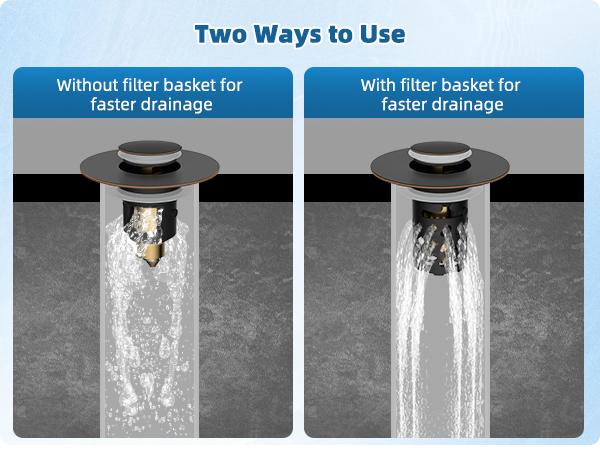 Two Ways to Use

Without filter basket for faster drainage

With filter basket for faster drainage