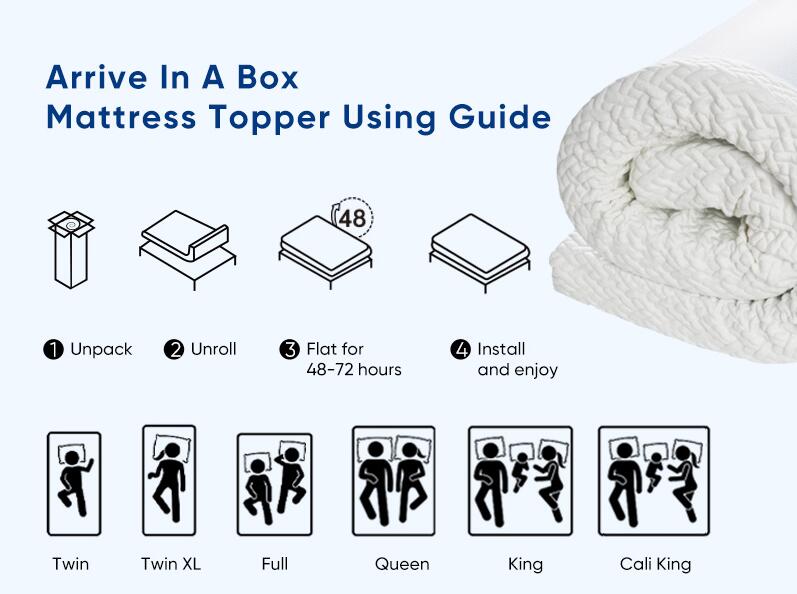 Arrive In A Box
Mattress Topper Using Guide

48

1 Unpack

2 Unroll

3 Flat for 48-72 hours

4 Install and enjoy

Twin

Twin XL

Full

Queen

King

Cali King