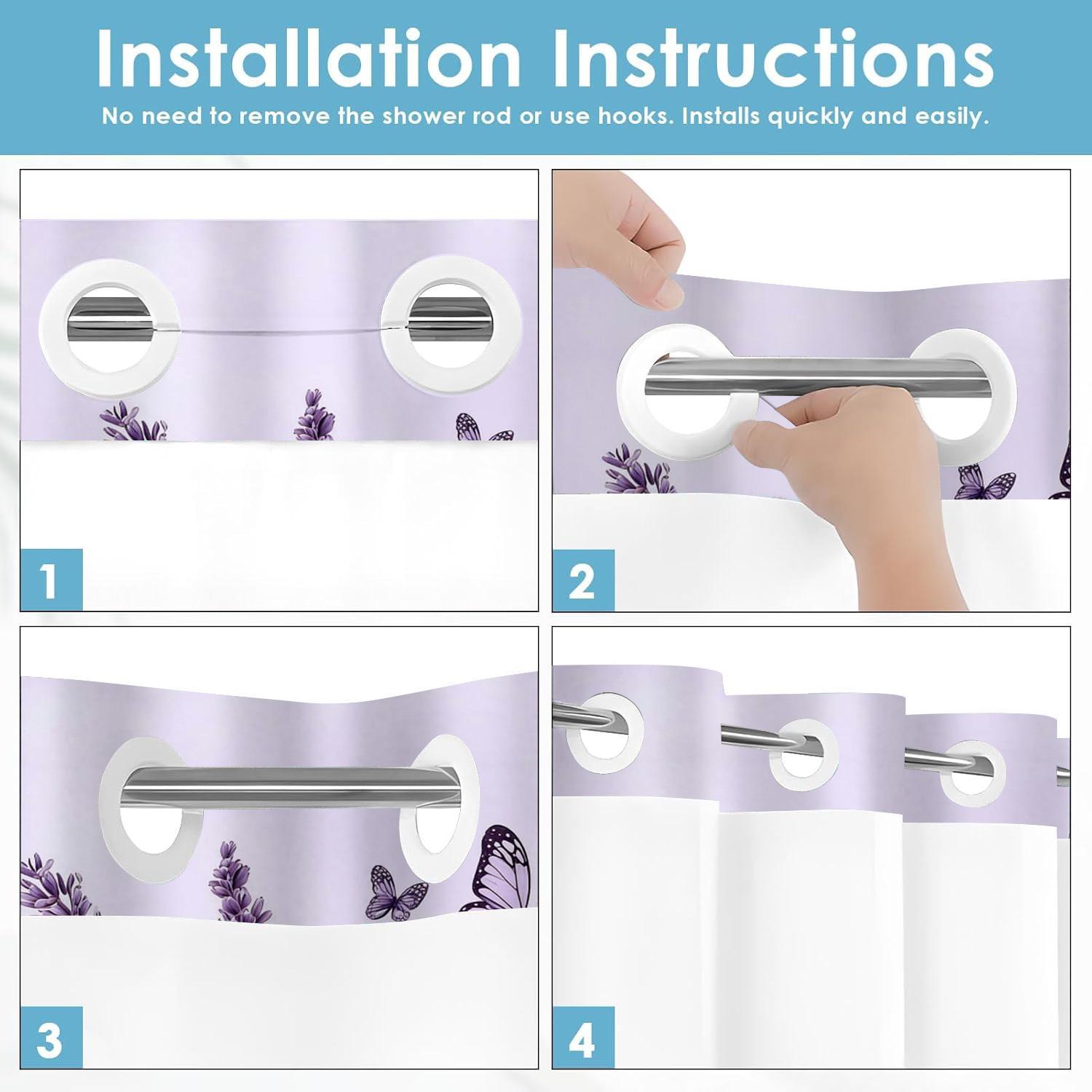 Installation Instructions

No need to remove the shower rod or use hooks. Installs quickly and easily.

1

2

3

4