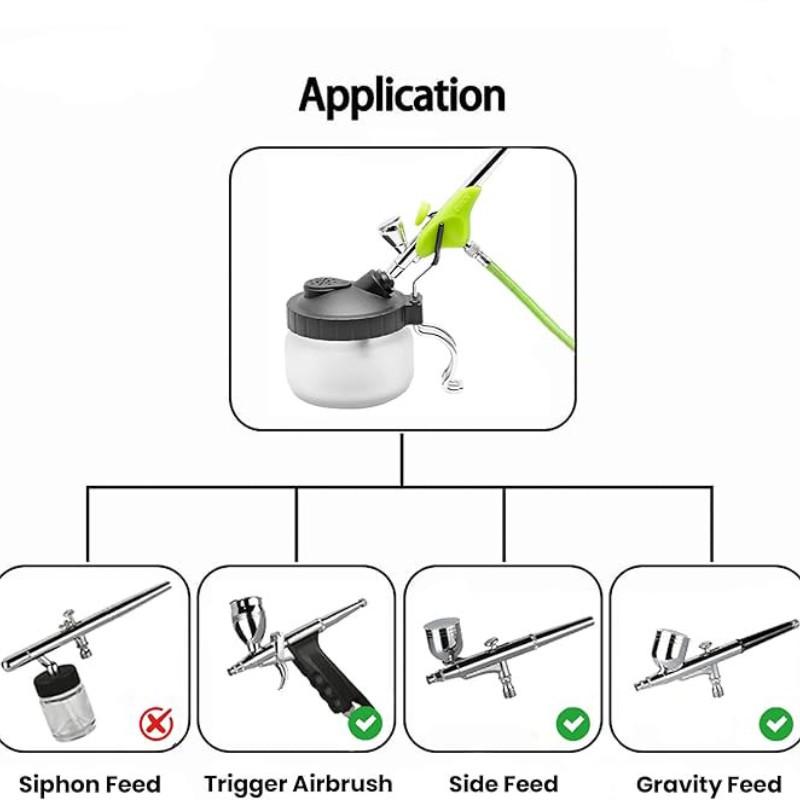 Application

Siphon Feed Trigger Airbrush Side Feed Gravity Feed