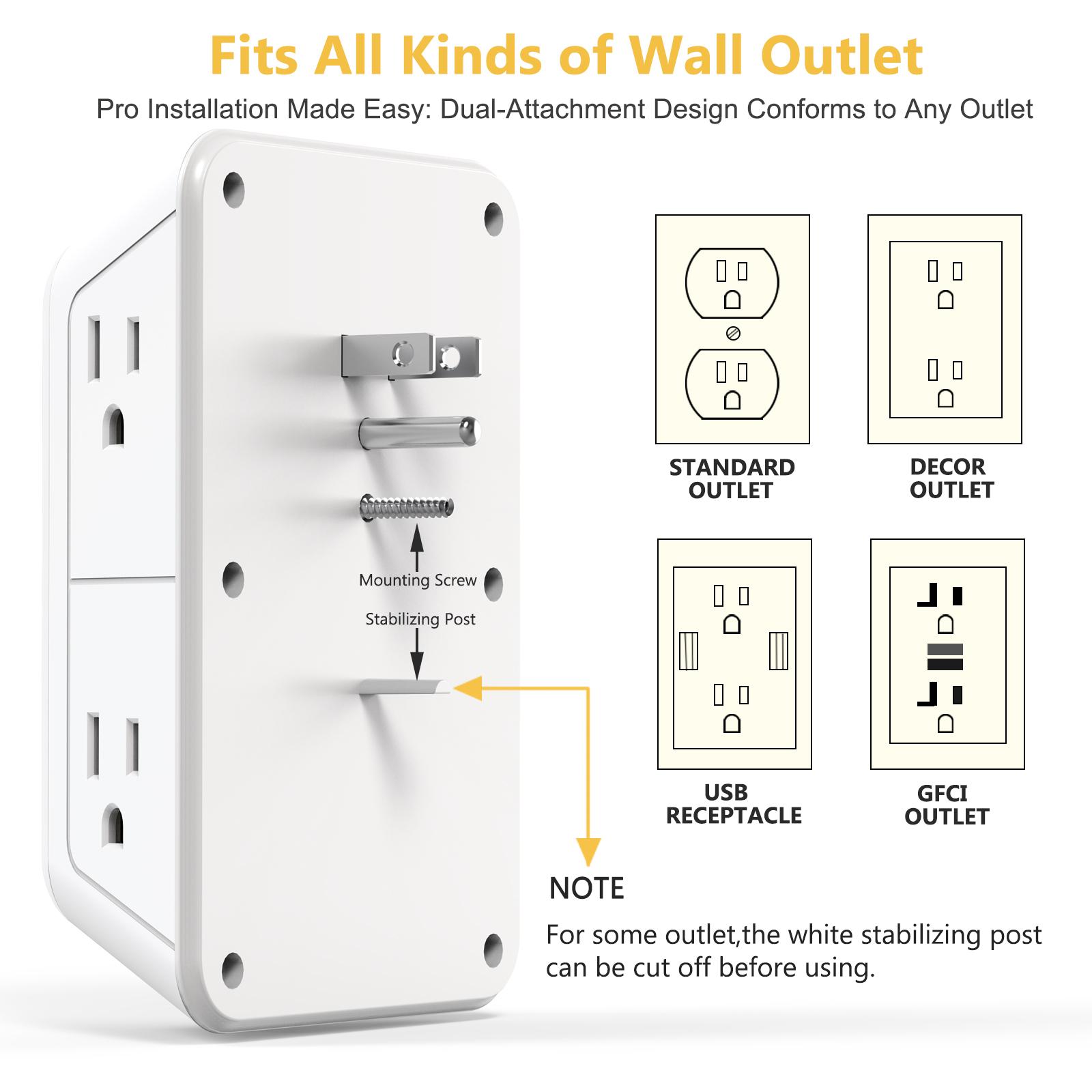 Fits All Kinds of Wall Outlet

Pro Installation Made Easy: Dual-Attachment Design Conforms to Any Outlet

Mounting Screw

Stabilizing Post

STANDARD OUTLET

DECOR OUTLET

USB RECEPTACLE

GFCI OUTLET

NOTE

For some outlet,the white stabilizing post can be cut off before using.