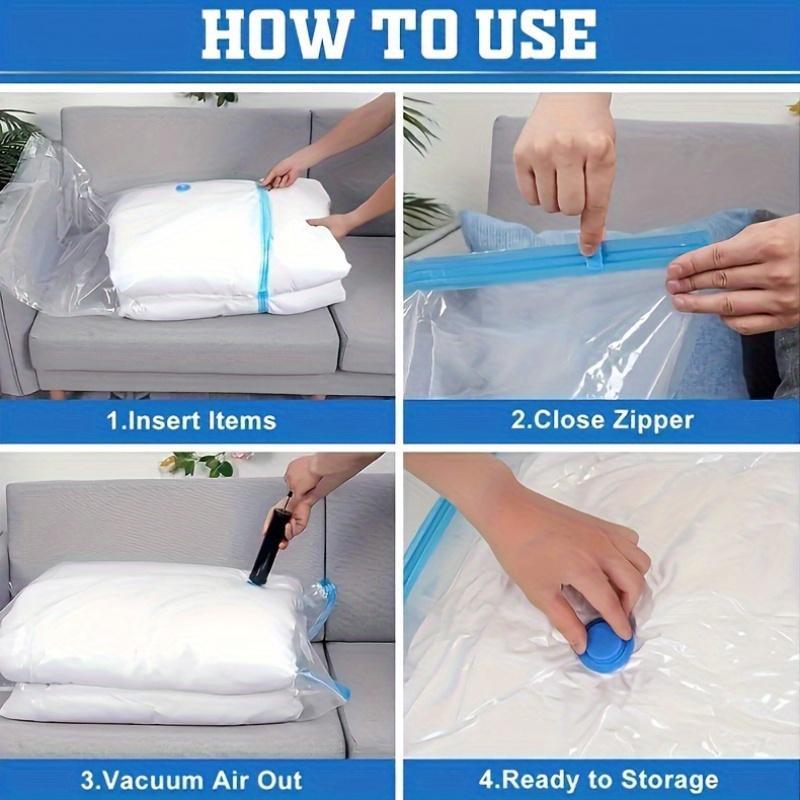 HOW TO USE

1.Insert Items

2.Close Zipper

3.Vacuum Air Out

4.Ready to Storage