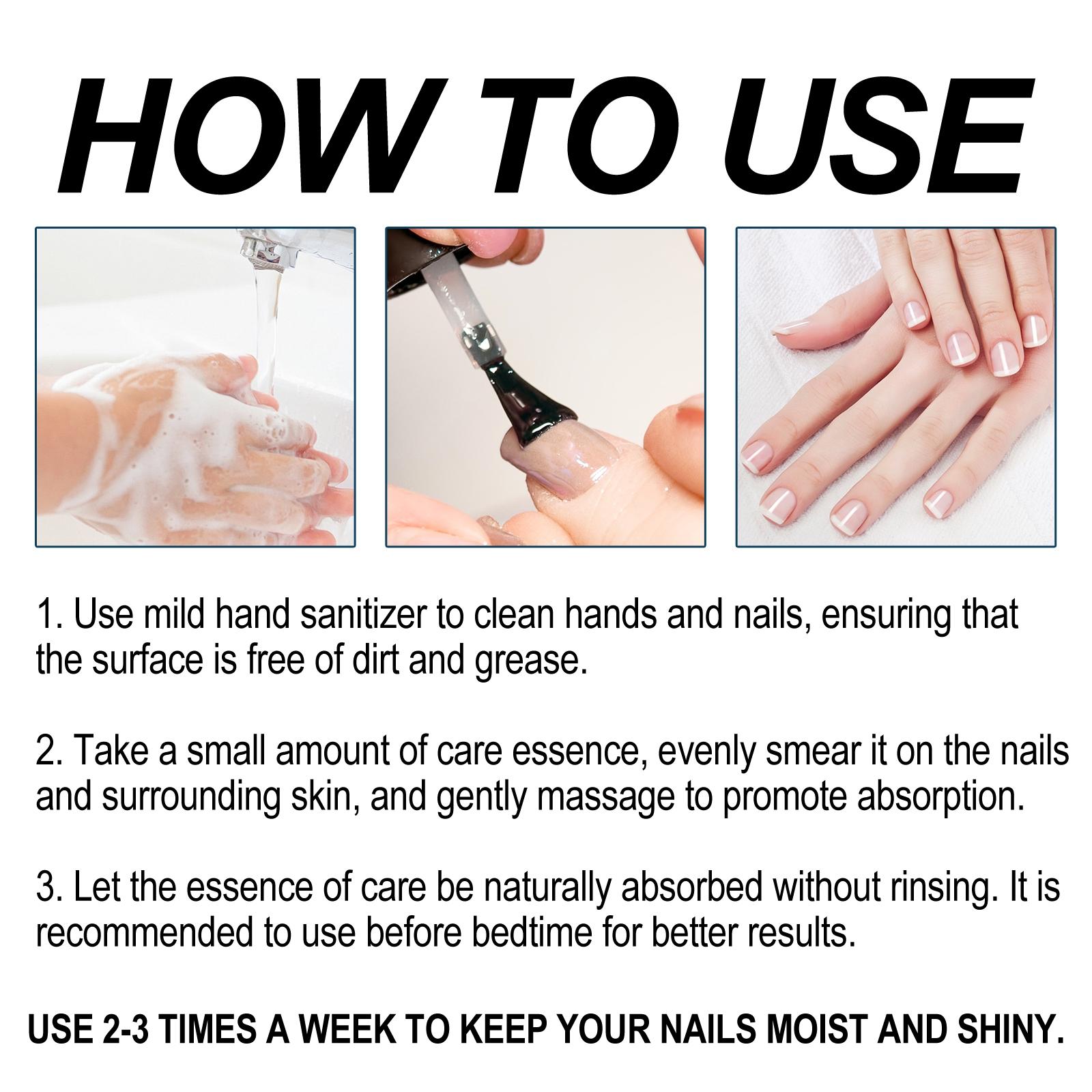 HOW TO USE

1. Use mild hand sanitizer to clean hands and nails, ensuring that the surface is free of dirt and grease.

2. Take a small amount of care essence, evenly smear it on the nails and surrounding skin, and gently massage to promote absorption.

3. Let the essence of care be naturally absorbed without rinsing. It is recommended to use before bedtime for better results.

USE 2-3 TIMES A WEEK TO KEEP YOUR NAILS MOIST AND SHINY.