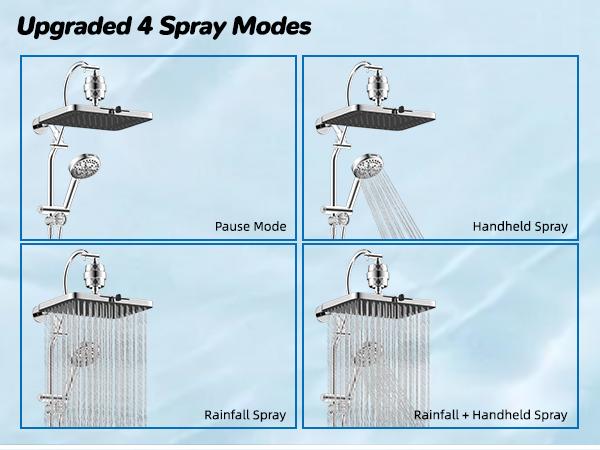 Upgraded 4 Spray Modes

Pause Mode

Handheld Spray

Rainfall Spray

Rainfall + Handheld Spray