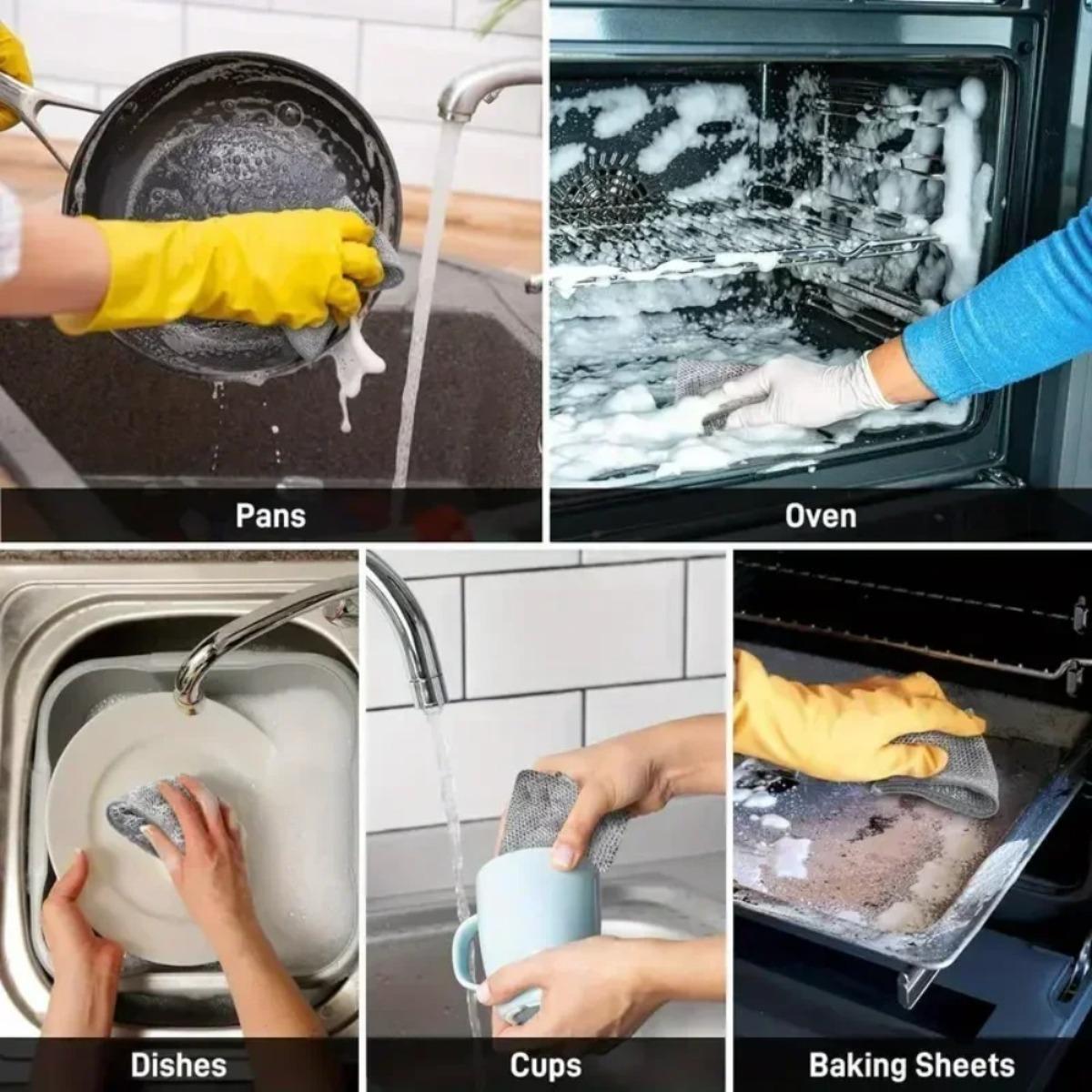 Pans

Oven

Dishes

Cups

Baking Sheets