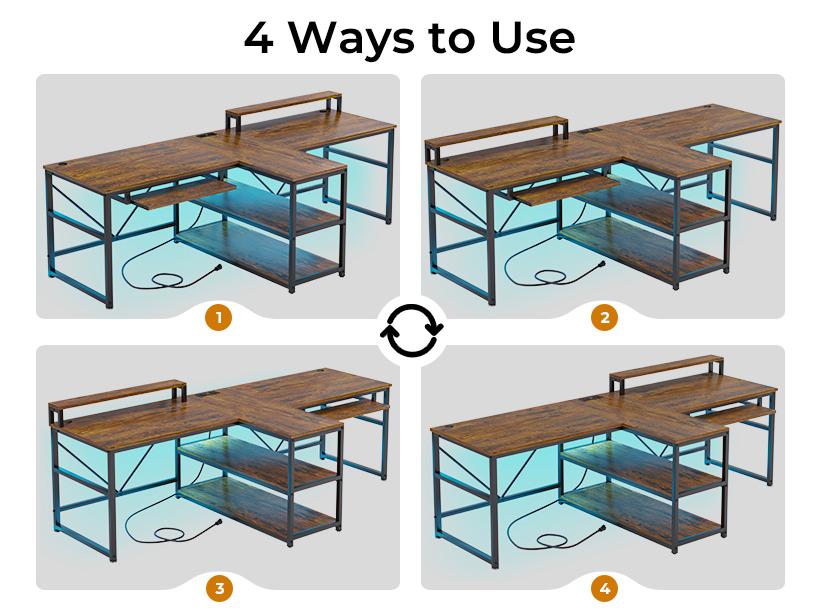 4 Ways to Use

1

2

3

4