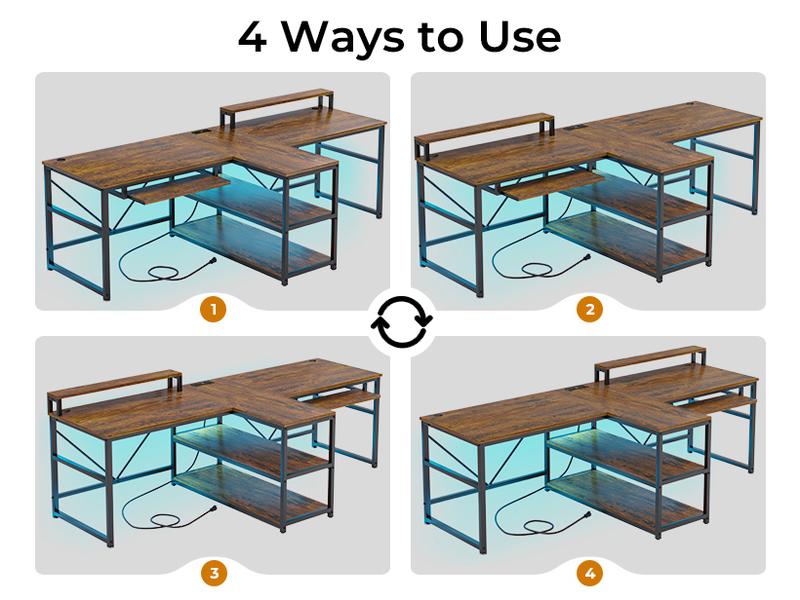 4 Ways to Use

1

2

3

4