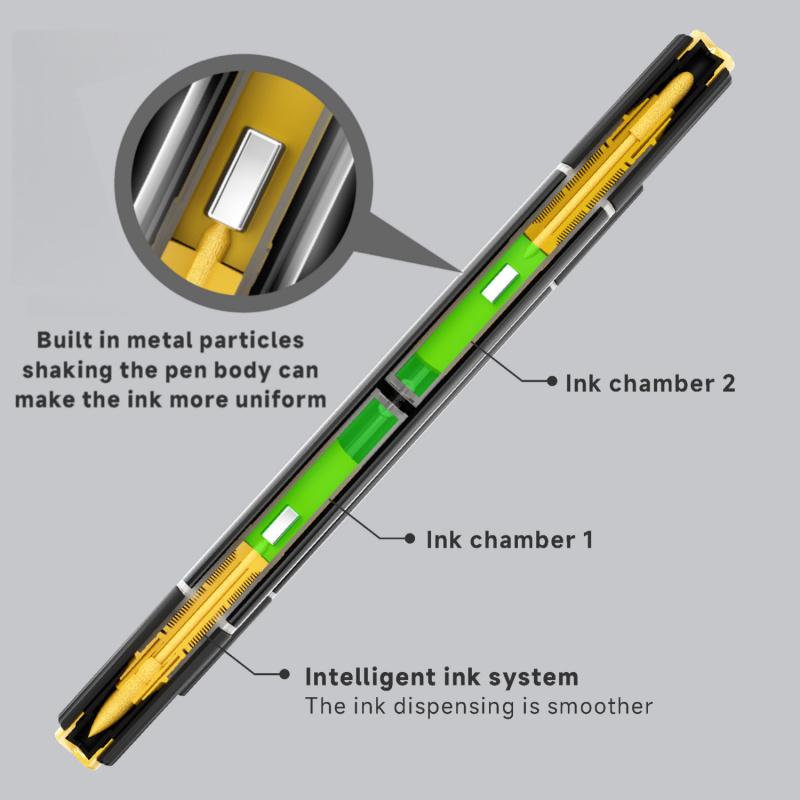 Built in metal particles shaking the pen body can make the ink more uniform

Ink chamber 2

Ink chamber 1

Intelligent ink system
The ink dispensing is smoother