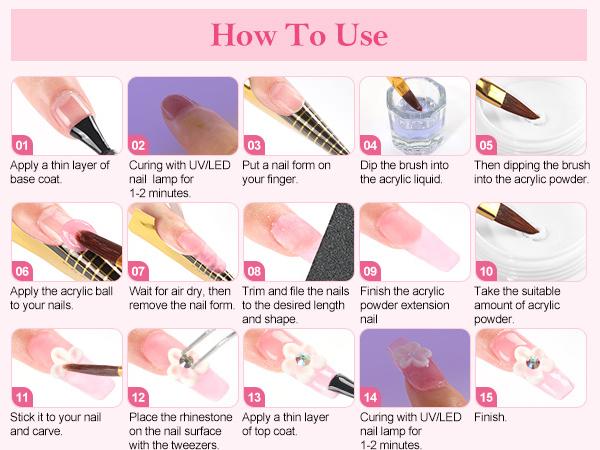 How To Use

01
Apply a thin layer of base coat.

02
Curing with UV/LED nail lamp for 1-2 minutes.

03
Put a nail form on your finger.

04
Dip the brush into the acrylic liquid.

05
Then dipping the brush into the acrylic powder.

06
Apply the acrylic ball to your nails.

07
Wait for air dry, then remove the nail form.

08
Trim and file the nails to the desired length and shape.

09
Finish the acrylic powder extension nail

10
Take the suitable amount of acrylic powder.

11
Stick it to your nail and carve.

12
Place the rhinestone on the nail surface with the tweezers.

13
Apply a thin layer of top coat.

14
Curing with UV/LED nail lamp for 1-2 minutes.

15
Finish.