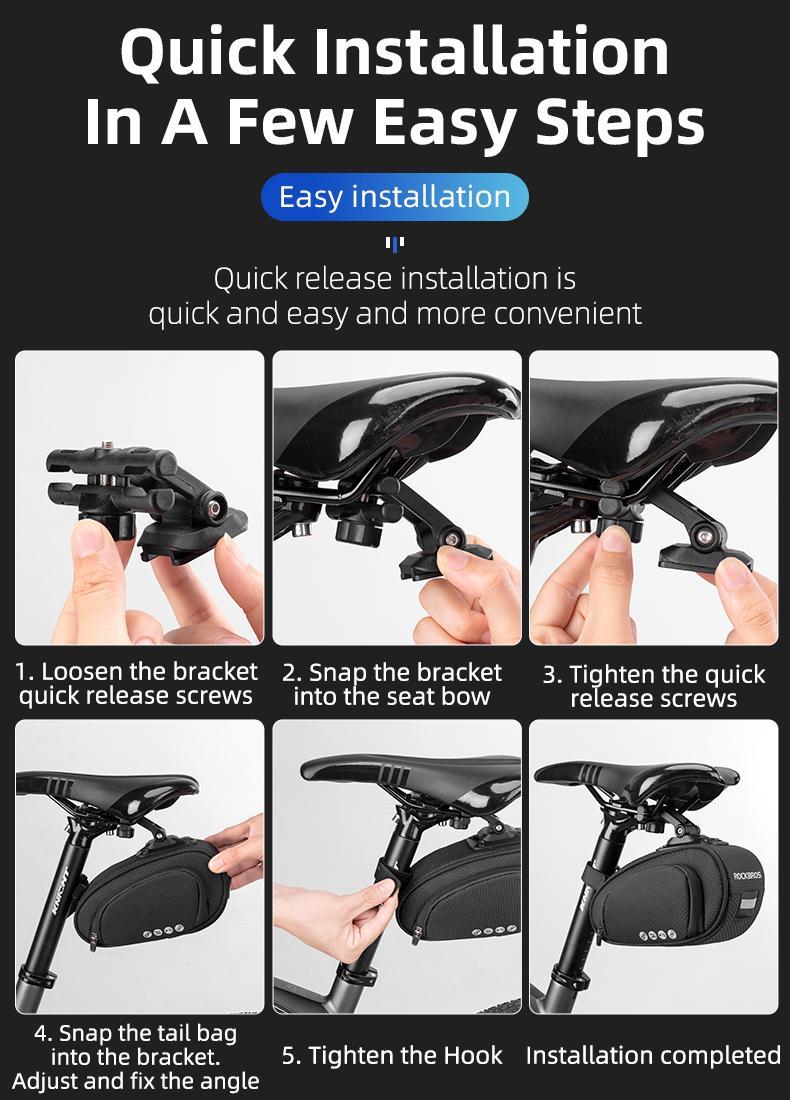 Quick Installation In A Few Easy Steps

Easy installation

Quick release installation is quick and easy and more convenient

1. Loosen the bracket quick release screws

2. Snap the bracket into the seat bow

3. Tighten the quick release screws

ROCKBROS

4. Snap the tail bag into the bracket. Adjust and fix the angle

5. Tighten the Hook

Installation completed