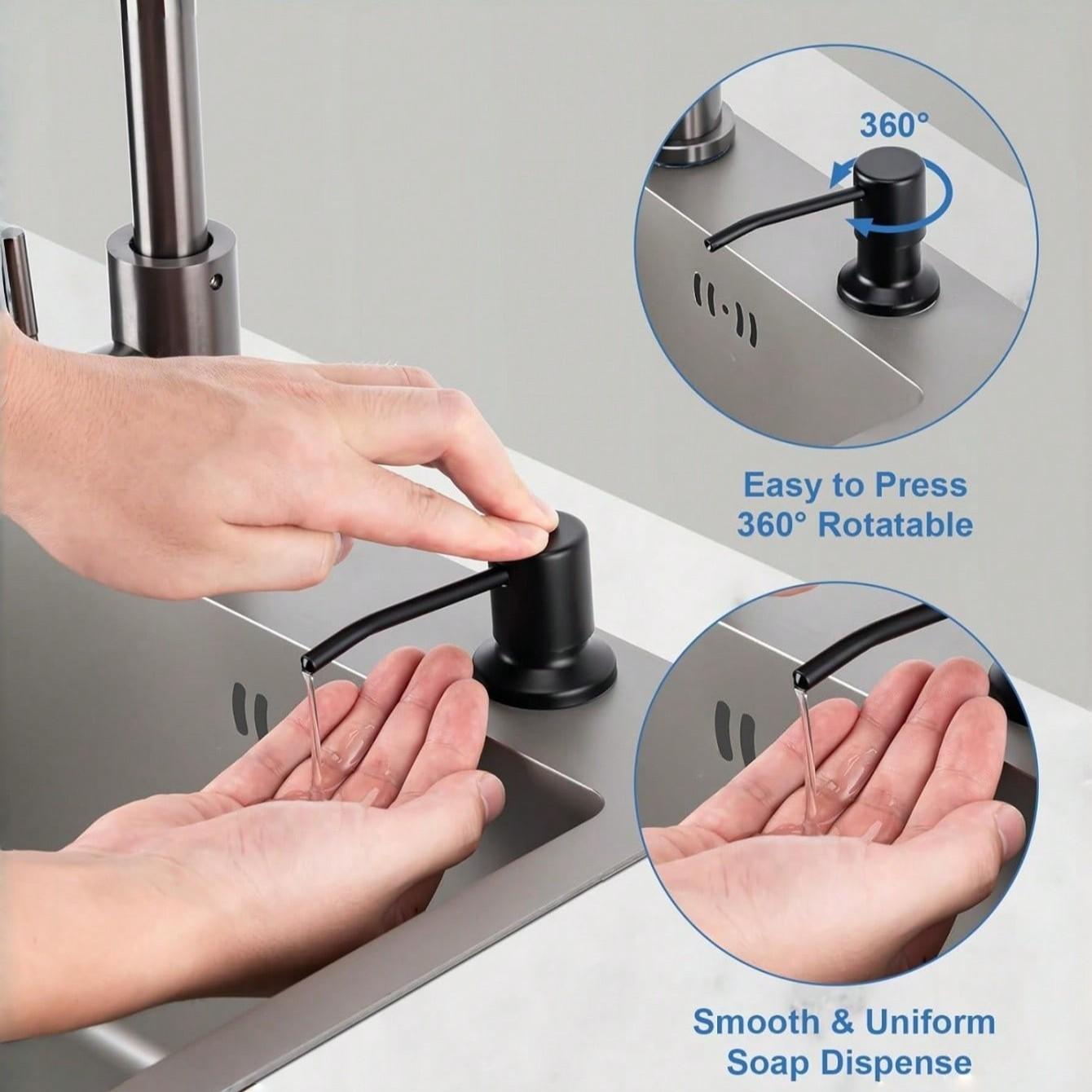 360°

Easy to Press
360° Rotatable

Smooth & Uniform
Soap Dispense