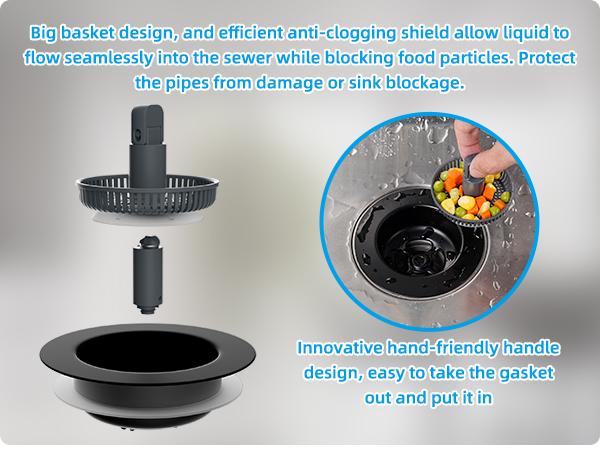 Big basket design, and efficient anti-clogging shield allow liquid to flow seamlessly into the sewer while blocking food particles. Protect the pipes from damage or sink blockage.

Innovative hand-friendly handle design, easy to take the gasket out and put it in