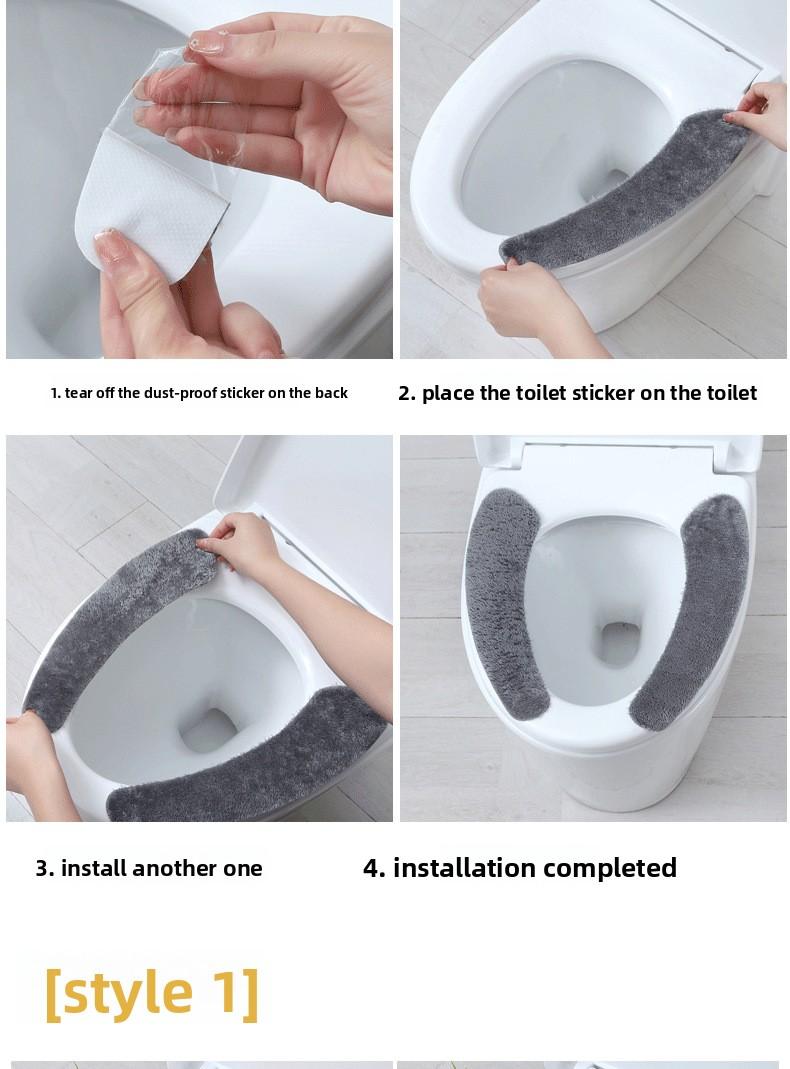 1. tear off the dust-proof sticker on the back

2. place the toilet sticker on the toilet

3. install another one

4. installation completed

[style 1]