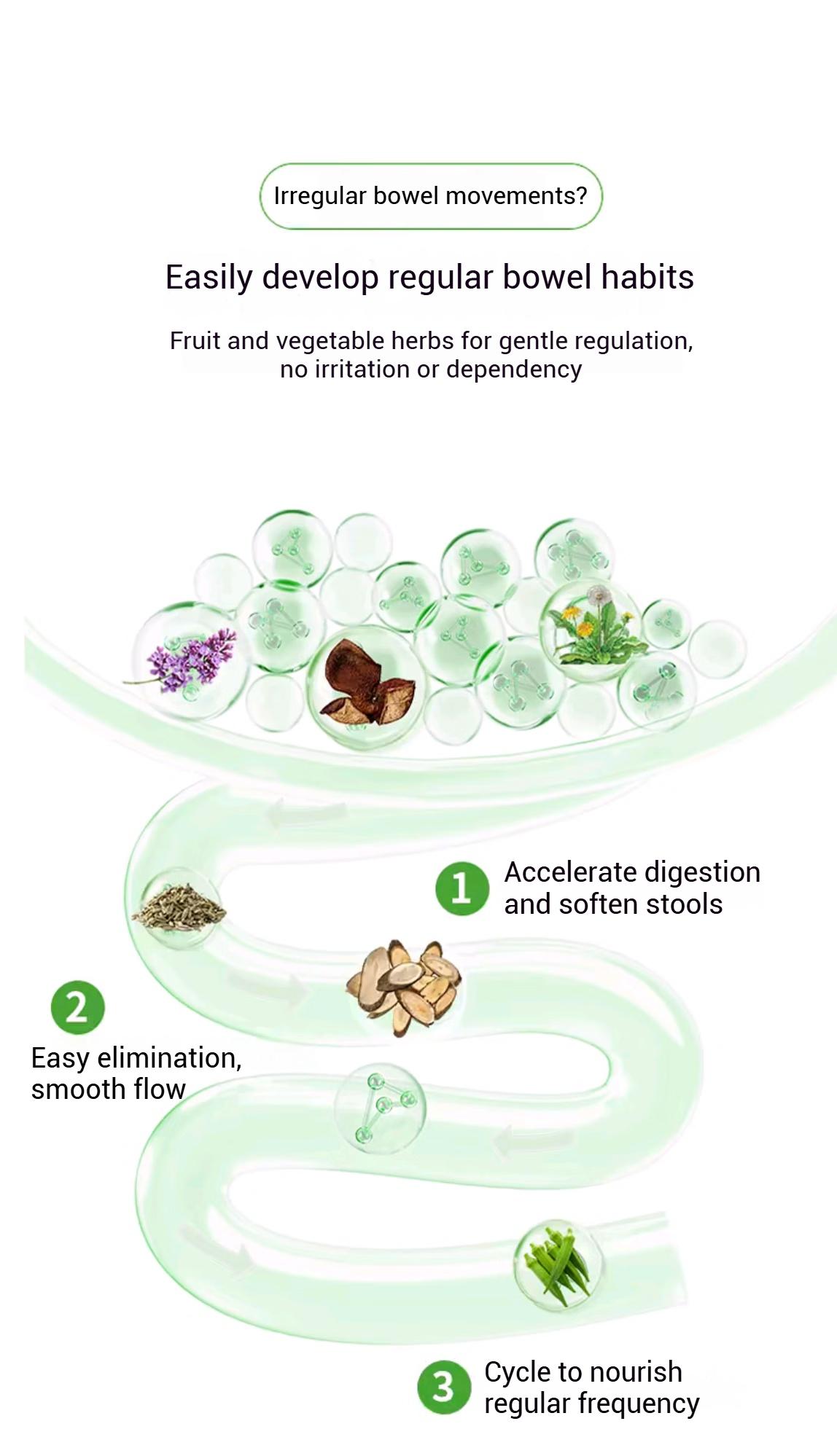 Irregular bowel movements?

Easily develop regular bowel habits

Fruit and vegetable herbs for gentle regulation, no irritation or dependency

1 Accelerate digestion and soften stools

2 Easy elimination, smooth flow

3 Cycle to nourish regular frequency