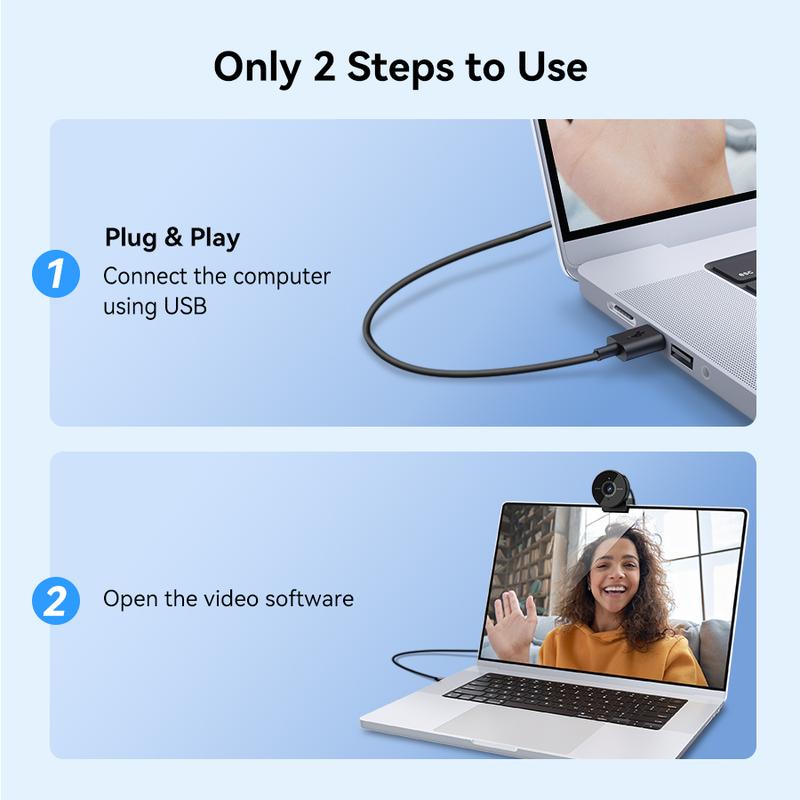 Only 2 Steps to Use

1 Plug & Play

Connect the computer using USB

esc

2 Open the video software