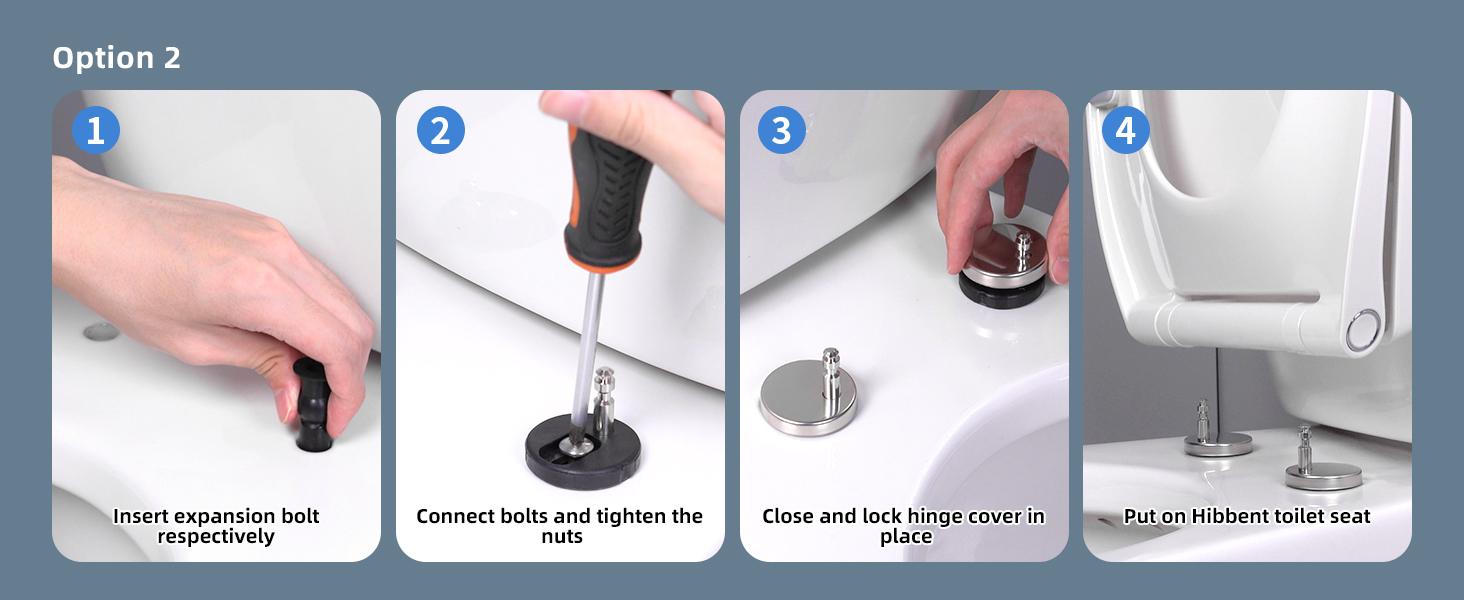 Option 2

1
Insert expansion bolt respectively

2
Connect bolts and tighten the nuts

3
Close and lock hinge cover in place

4
Put on Hibbent toilet seat