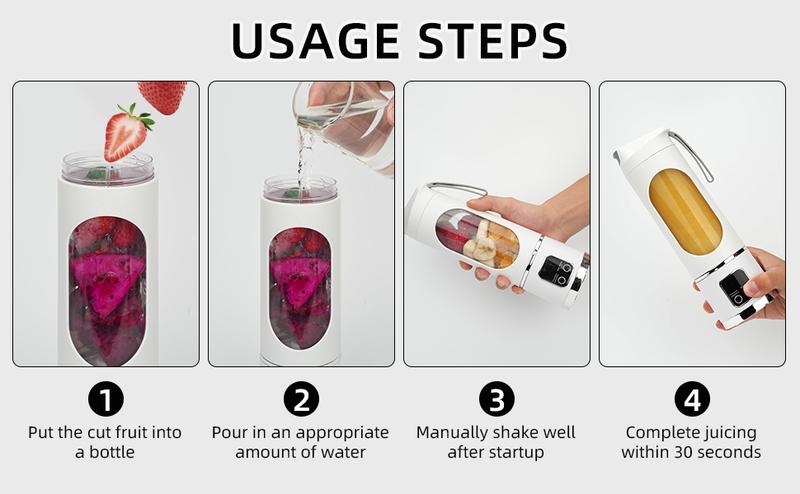 USAGE STEPS

1
Put the cut fruit into a bottle

2
Pour in an appropriate amount of water

3
Manually shake well after startup

4
Complete juicing within 30 seconds