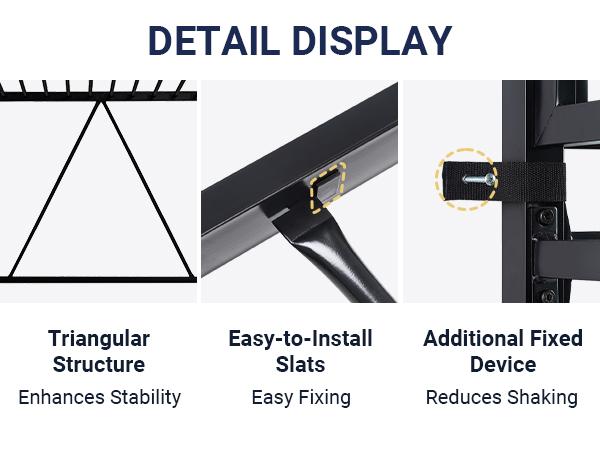 DETAIL DISPLAY

Triangular Structure
Enhances Stability

Easy-to-Install Slats
Easy Fixing

Additional Fixed Device
Reduces Shaking