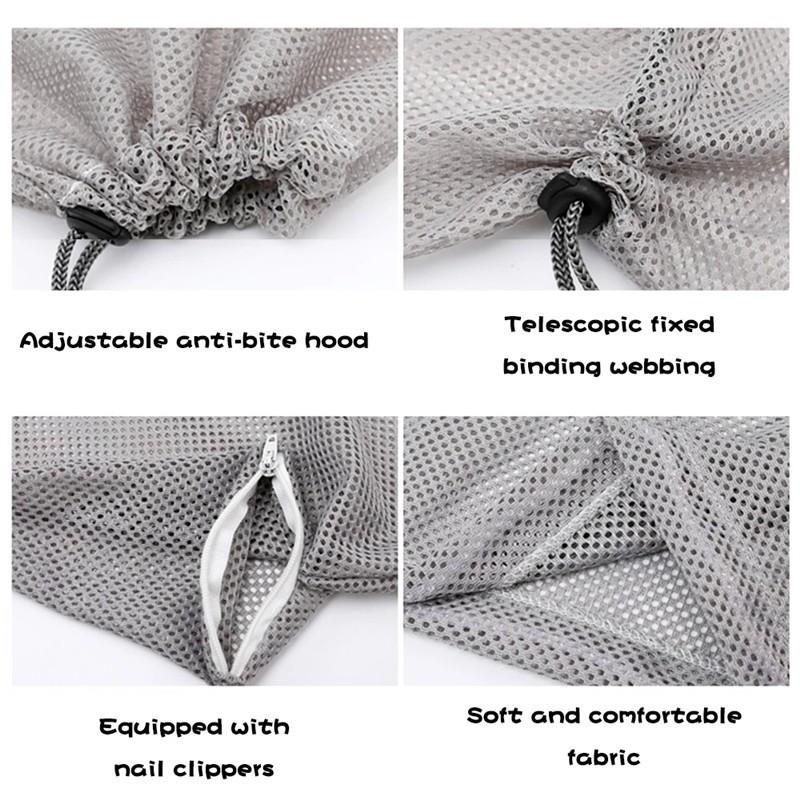 Adjustable anti-bite hood

Telescopic fixed binding webbing

Equipped with nail clippers

Soft and comfortable fabric