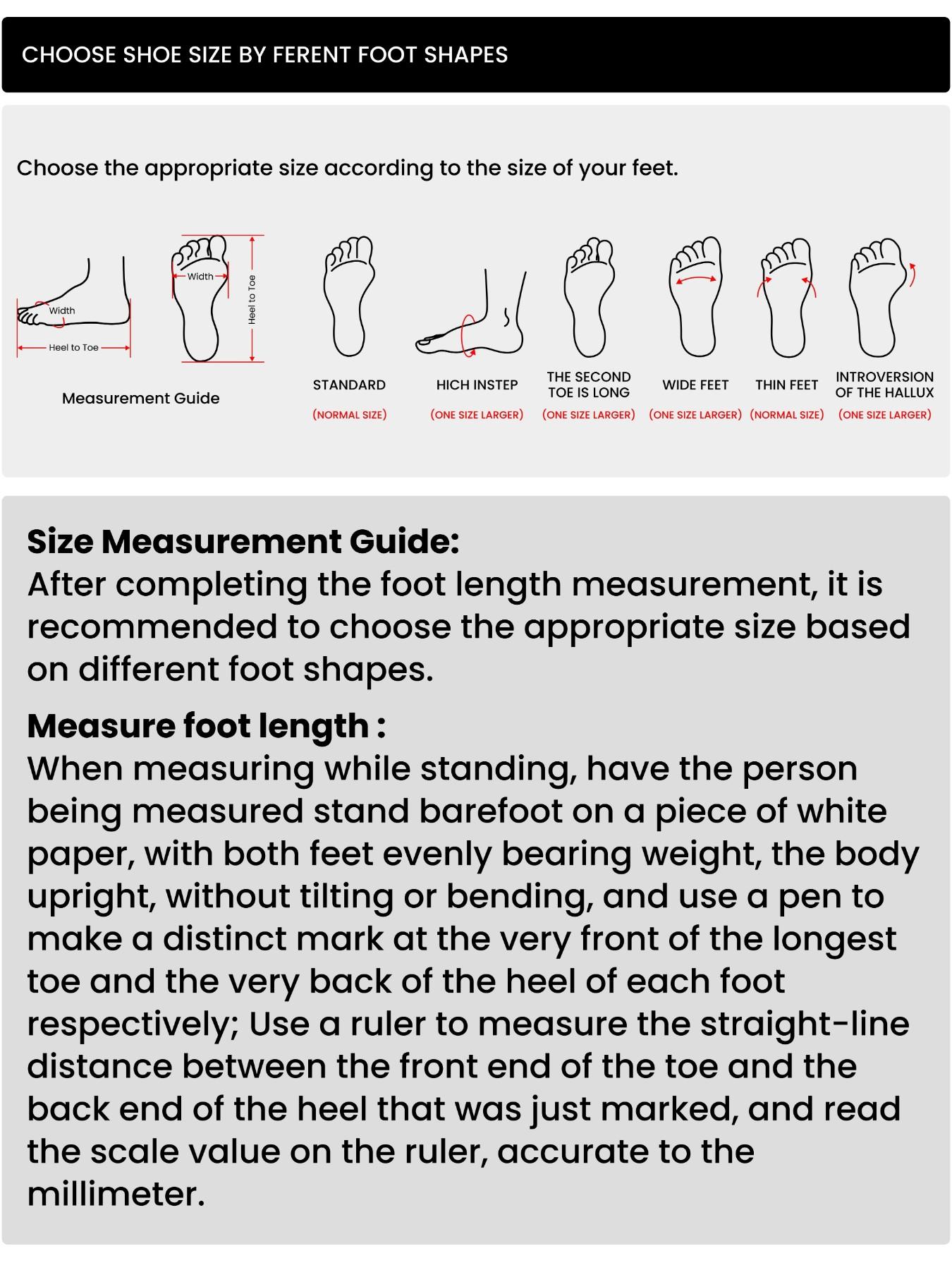 CHOOSE SHOE SIZE BY FERENT FOOT SHAPES

Choose the appropriate size according to the size of your feet.

Width
Heel to Toe
Width
Heel to Toe
Measurement Guide

STANDARD
(NORMAL SIZE)

HICH INSTEP
(ONE SIZE LARGER)

THE SECOND TOE IS LONG
(ONE SIZE LARGER)

WIDE FEET
(ONE SIZE LARGER)

THIN FEET
(NORMAL SIZE)

INTROVERSION OF THE HALLUX
(ONE SIZE LARGER)

Size Measurement Guide:
After completing the foot length measurement, it is recommended to choose the appropriate size based on different foot shapes.

Measure foot length :
When measuring while standing, have the person being measured stand barefoot on a piece of white paper, with both feet evenly bearing weight, the body upright, without tilting or bending, and use a pen to make a distinct mark at the very front of the longest toe and the very back of the heel of each foot respectively; Use a ruler to measure the straight-line distance between the front end of the toe and the back end of the heel that was just marked, and read the scale value on the ruler, accurate to the millimeter.