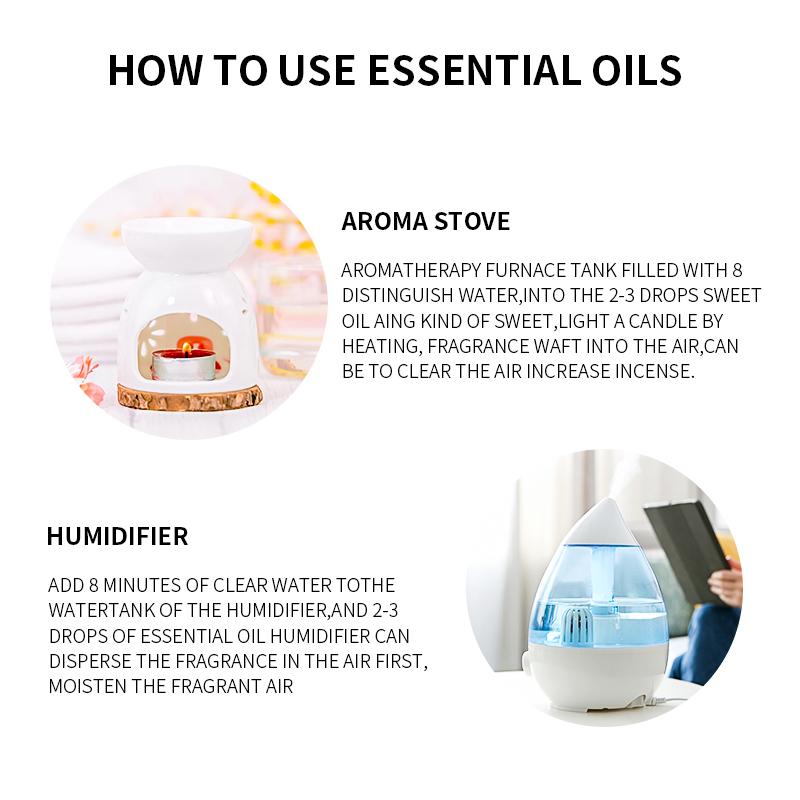 HOW TO USE ESSENTIAL OILS

AROMA STOVE

AROMATHERAPY FURNACE TANK FILLED WITH 8 DISTINGUISH WATER,INTO THE 2-3 DROPS SWEET OIL AING KIND OF SWEET,LIGHT A CANDLE BY HEATING, FRAGRANCE WAFT INTO THE AIR,CAN BE TO CLEAR THE AIR INCREASE INCENSE.

HUMIDIFIER

ADD 8 MINUTES OF CLEAR WATER TOTHE WATERTANK OF THE HUMIDIFIER,AND 2-3 DROPS OF ESSENTIAL OIL HUMIDIFIER CAN DISPERSE THE FRAGRANCE IN THE AIR FIRST, MOISTEN THE FRAGRANT AIR