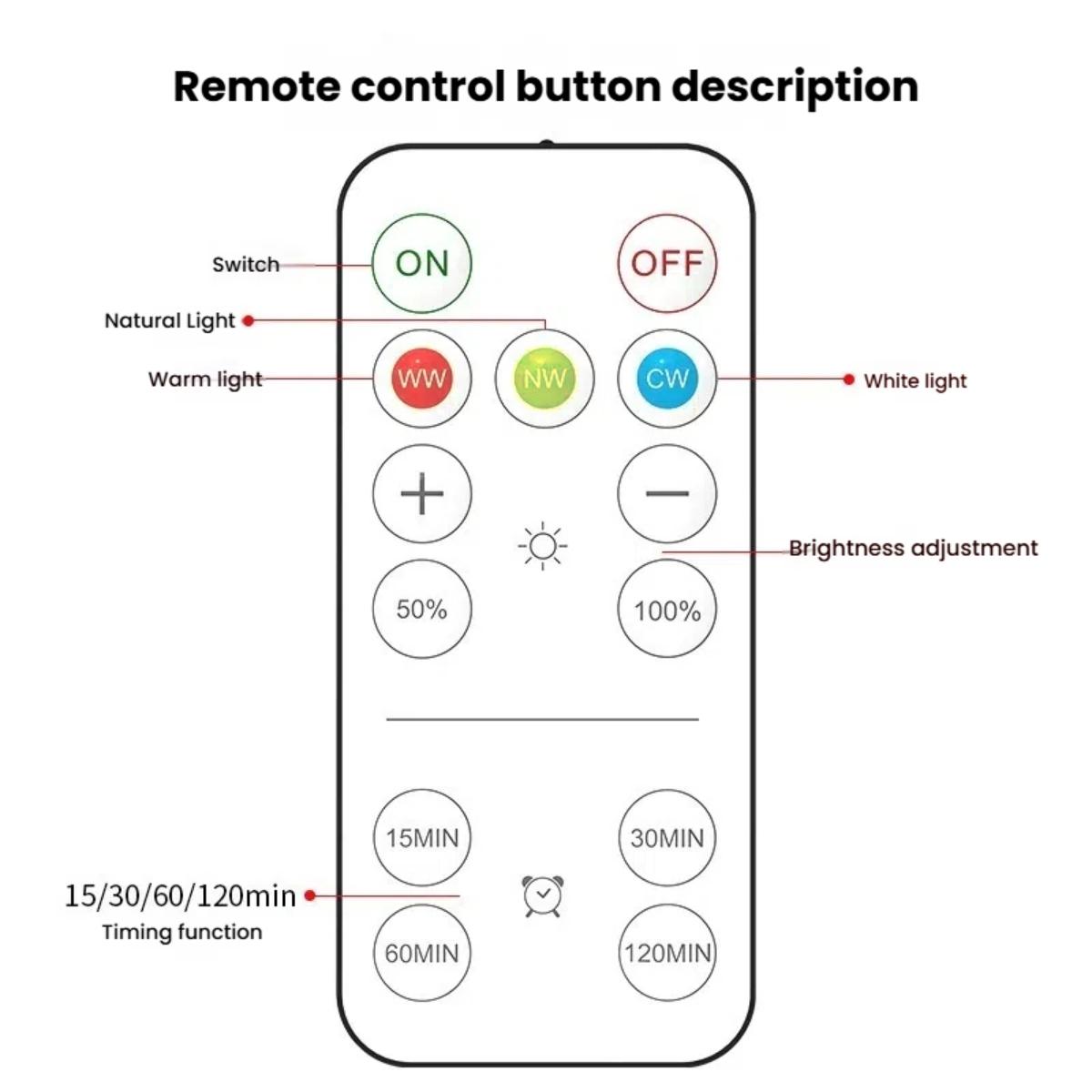 Remote control button description

Switch
ON
OFF

Natural Light
Warm light
WW
NW
CW
White light

+
−
Brightness adjustment
50%
100%

15MIN
30MIN
15/30/60/120min
Timing function
60MIN
120MIN