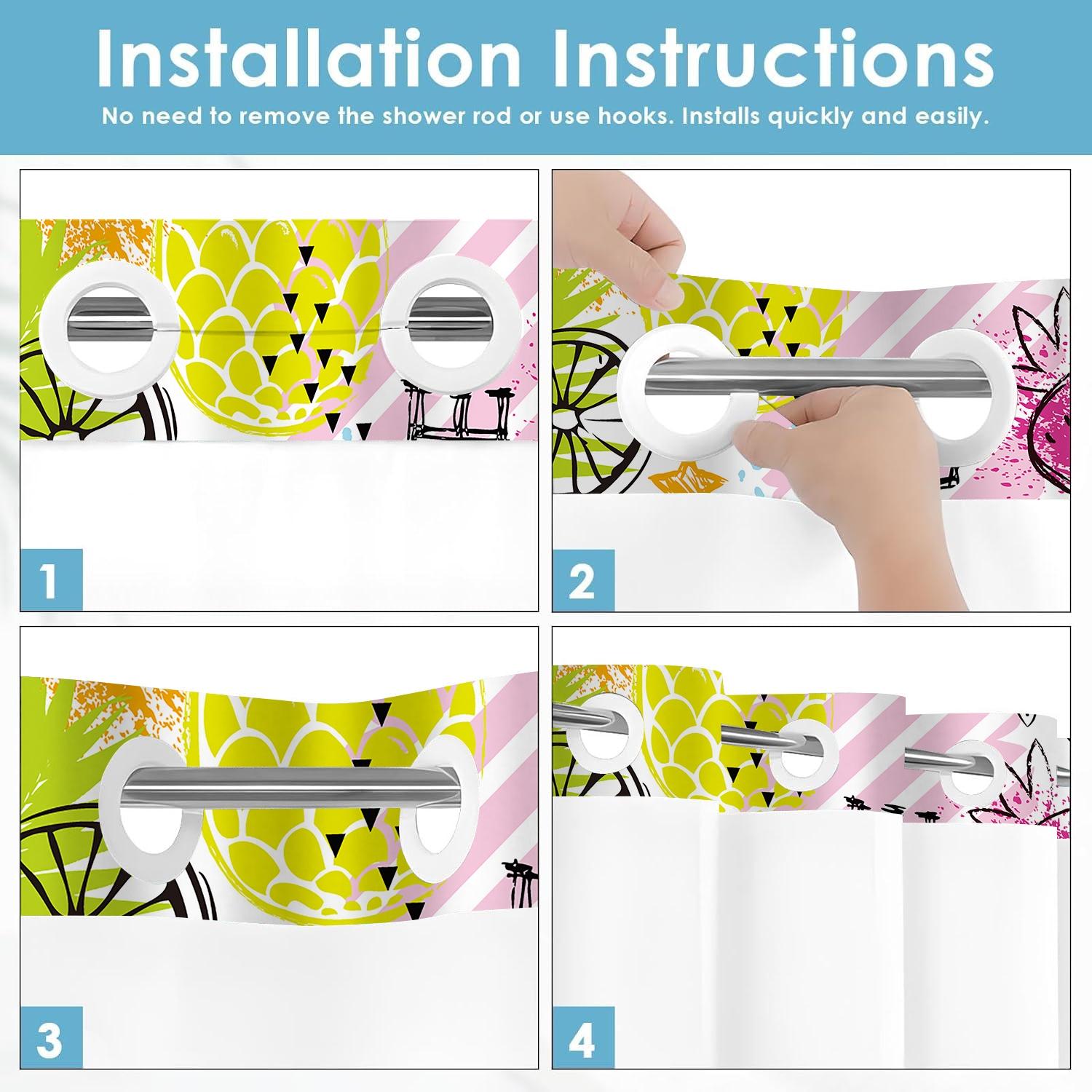 Installation Instructions

No need to remove the shower rod or use hooks. Installs quickly and easily.

1

2

3

4