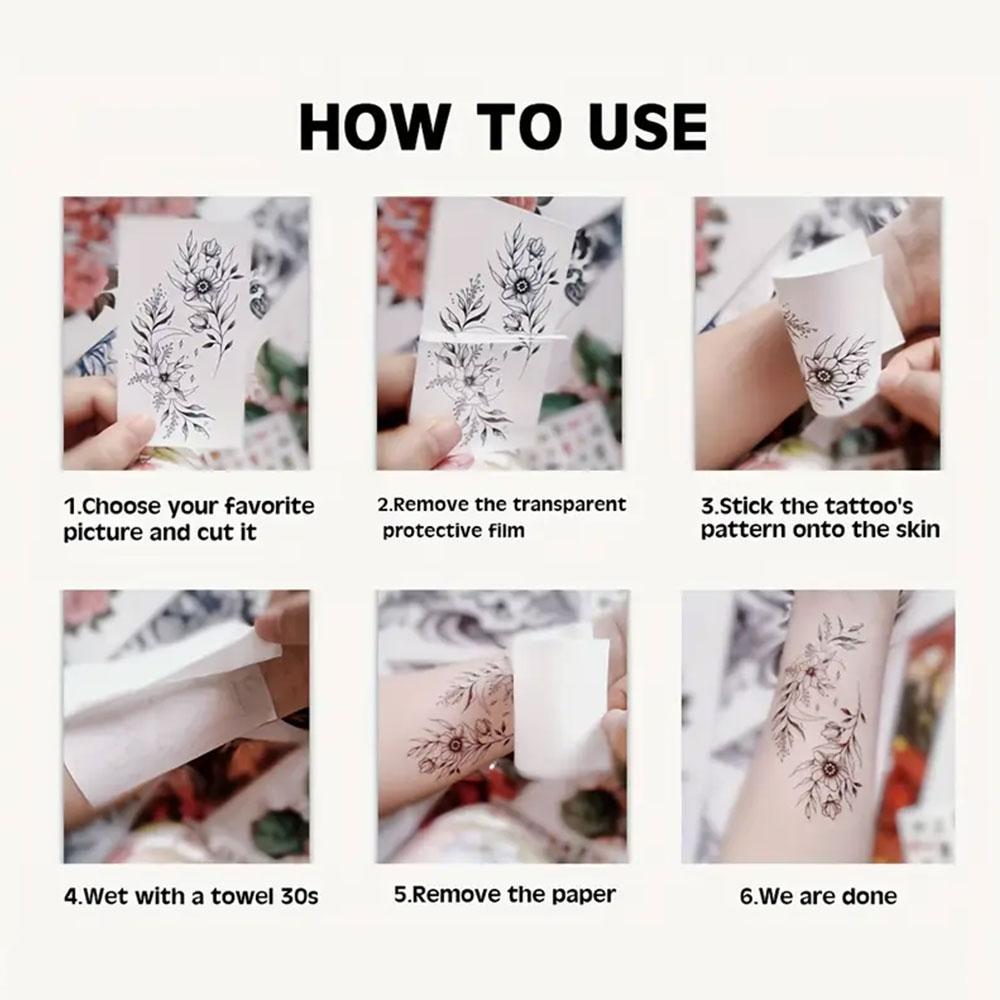 HOW TO USE

1.Choose your favorite picture and cut it

2.Remove the transparent protective film

3.Stick the tattoo's pattern onto the skin

4.Wet with a towel 30s

5.Remove the paper

6.We are done